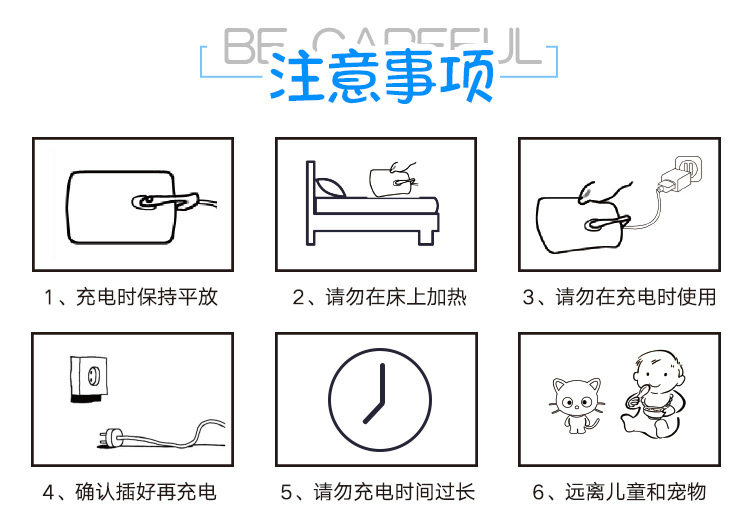 BE CAREFUL
注意事项

1、充电时保持平放

2、请勿在床上加热

3、请勿在充电时使用

4、确认插好再充电

5、请勿充电时间过长

6、远离儿童和宠物