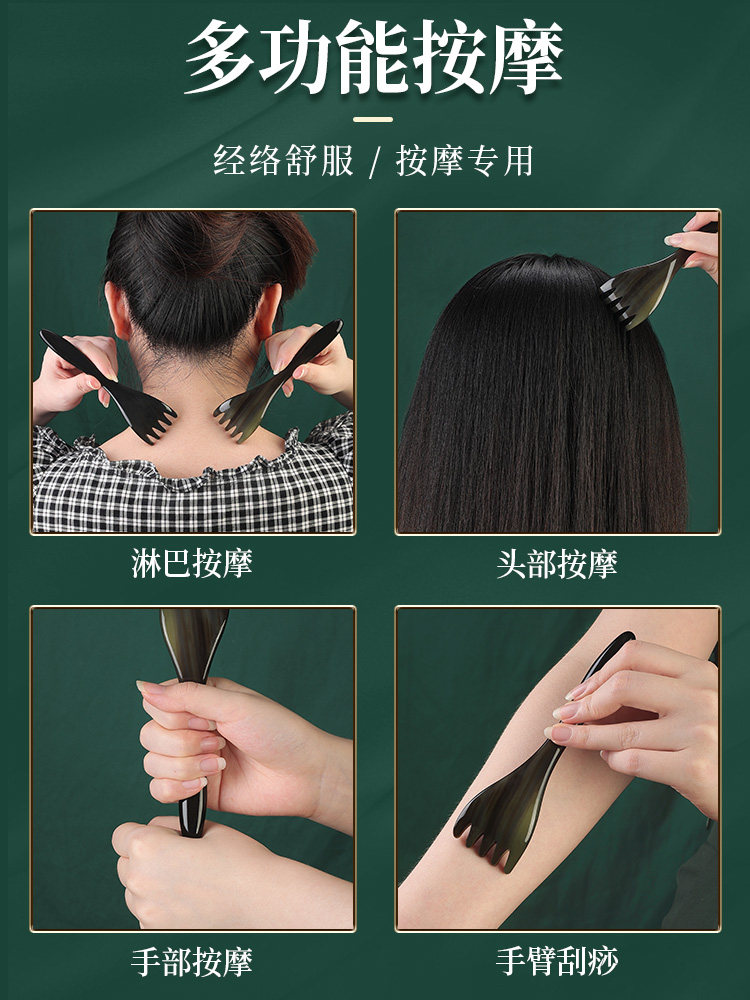 多功能按摩

经络舒服 / 按摩专用

淋巴按摩

头部按摩

手部按摩

手臂刮痧