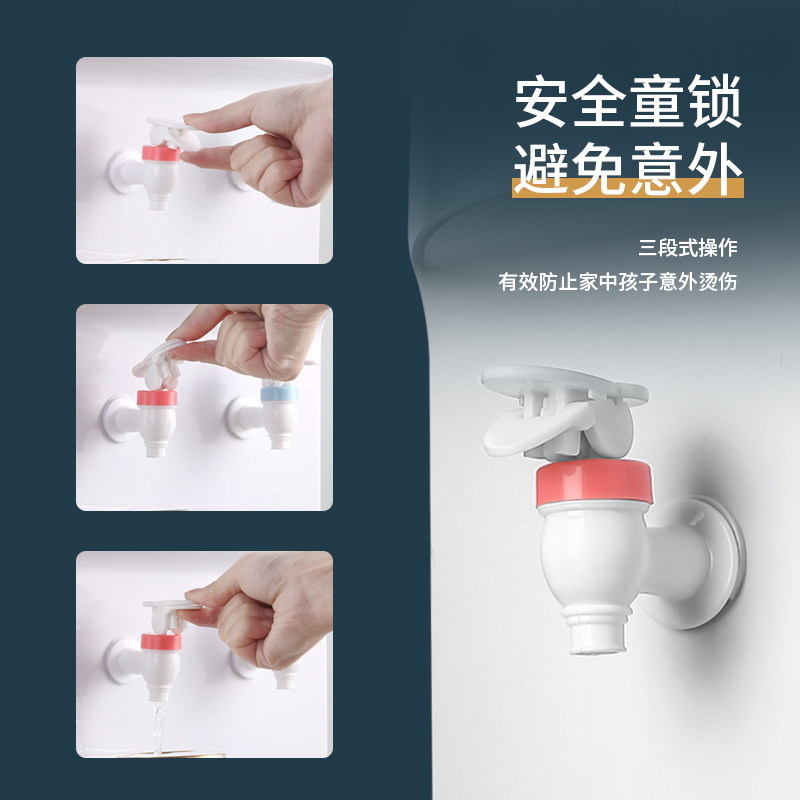 安全童锁
避免意外

三段式操作
有效防止家中孩子意外烫伤