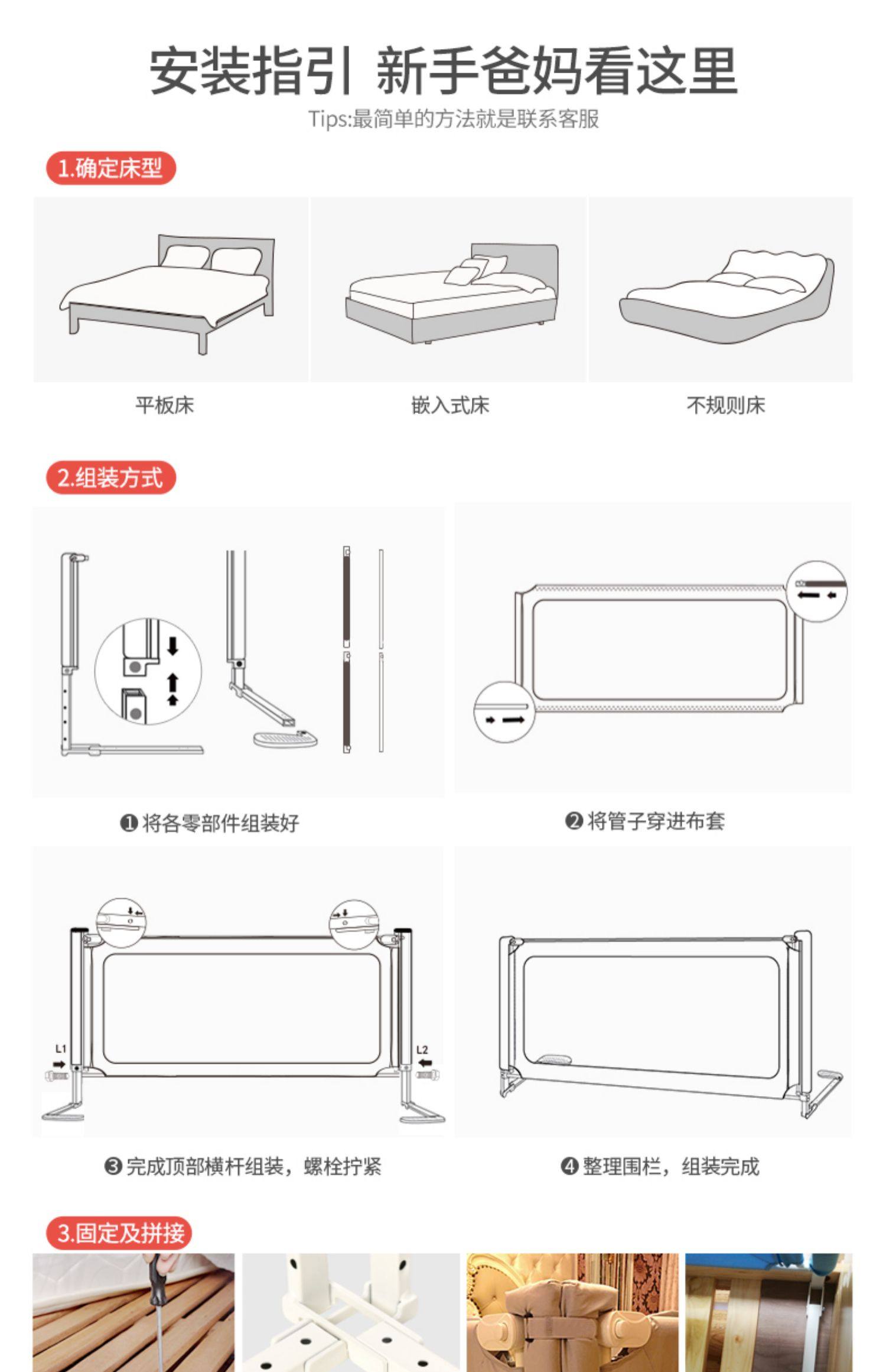 安装指引 新手爸妈看这里

Tips:最简单的方法就是联系客服

1.确定床型

平板床

嵌入式床

不规则床

2.组装方式

❶ 将各零部件组装好

❷ 将管子穿进布套

L1

L2

❸ 完成顶部横杆组装，螺栓拧紧

❹ 整理围栏，组装完成

3.固定及拼接