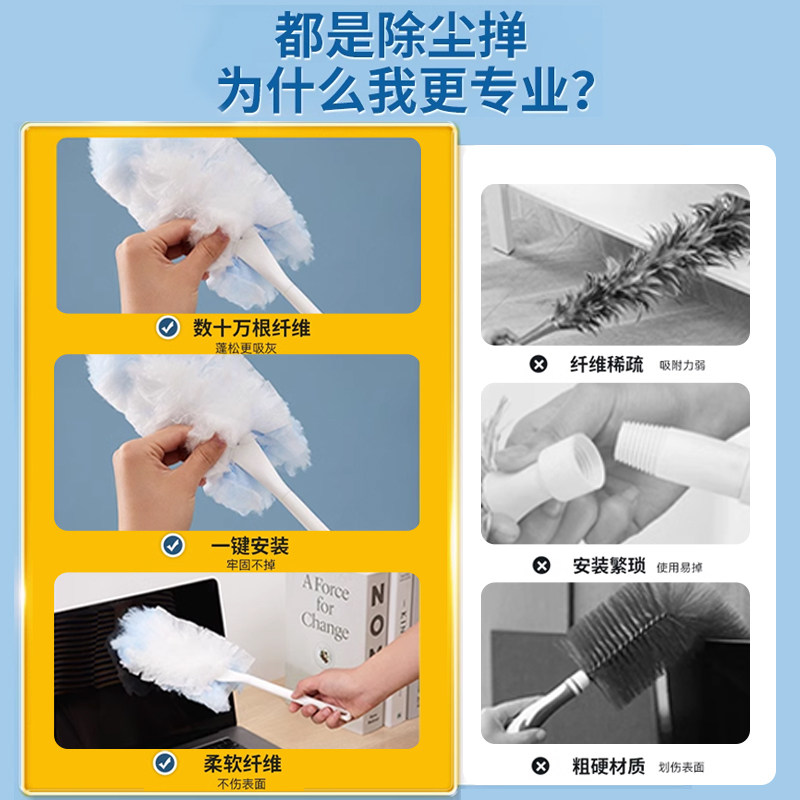 都是除尘掸
为什么我更专业?

数十万根纤维
蓬松更吸灰

一键安装
牢固不掉

A Force for Change

NOM

柔软纤维
不伤表面

纤维稀疏 吸附力弱

安装繁琐 使用易掉

粗硬材质 划伤表面