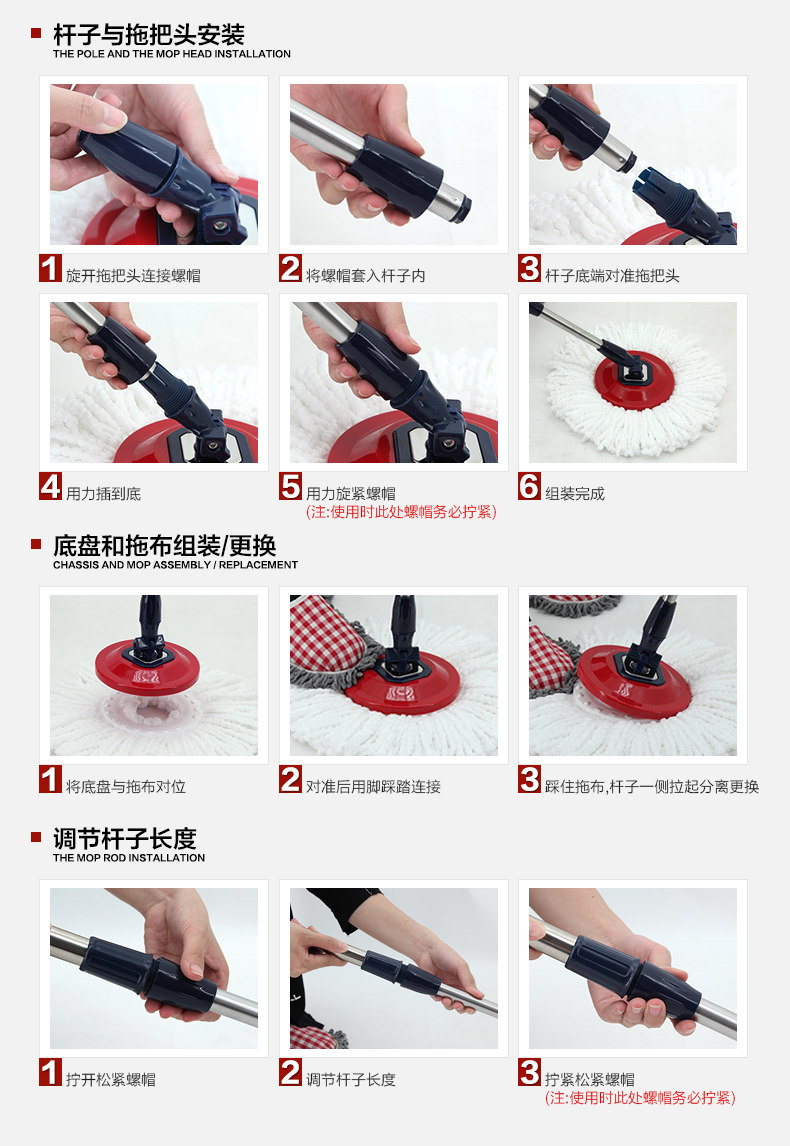 杆子与拖把头安装
THE POLE AND THE MOP HEAD INSTALLATION

1 旋开拖把头连接螺帽

2 将螺帽套入杆子内

3 杆子底端对准拖把头

4 用力插到底

5 用力旋紧螺帽
(注:使用时此处螺帽务必拧紧)

6 组装完成

底盘和拖布组装/更换
CHASSIS AND MOP ASSEMBLY / REPLACEMENT

1 将底盘与拖布对位

2 对准后用脚踩踏连接

3 踩住拖布,杆子一侧拉起分离更换

调节杆子长度
THE MOP ROD INSTALLATION

1 拧开松紧螺帽

2 调节杆子长度

3 拧紧松紧螺帽
(注:使用时此处螺帽务必拧紧)