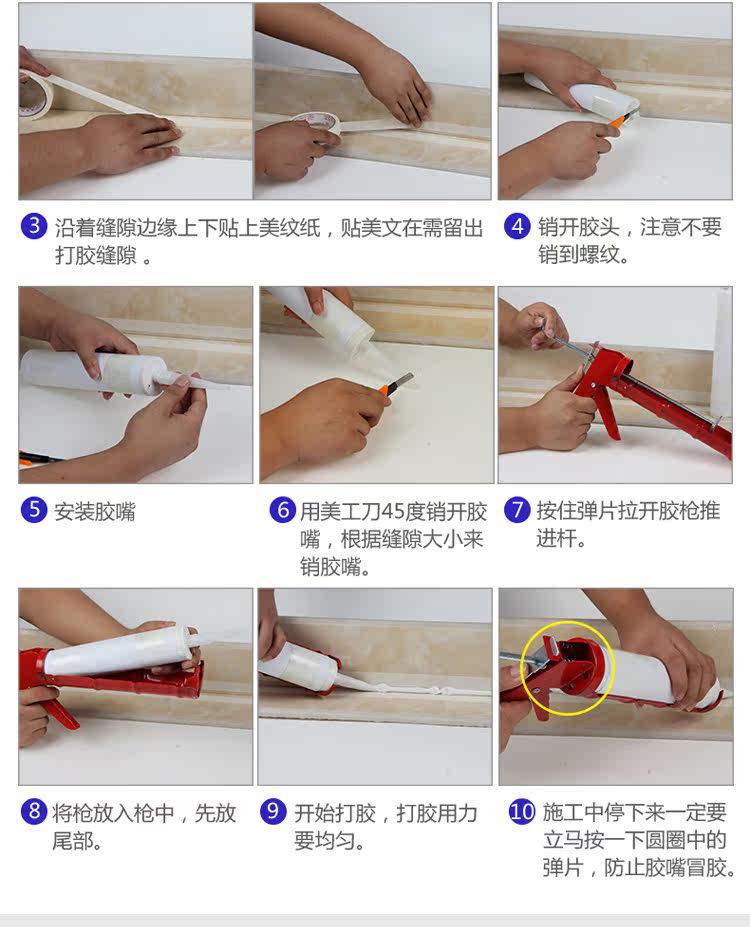 3 沿着缝隙边缘上下贴上美纹纸，贴美文在需留出打胶缝隙 。

4 销开胶头，注意不要销到螺纹。

5 安装胶嘴

6 用美工刀45度销开胶嘴，根据缝隙大小来销胶嘴。

7 按住弹片拉开胶枪推进杆。

8 将枪放入枪中，先放尾部。

9 开始打胶，打胶用力要均匀。

10 施工中停下来一定要立马按一下圆圈中的弹片，防止胶嘴冒胶。