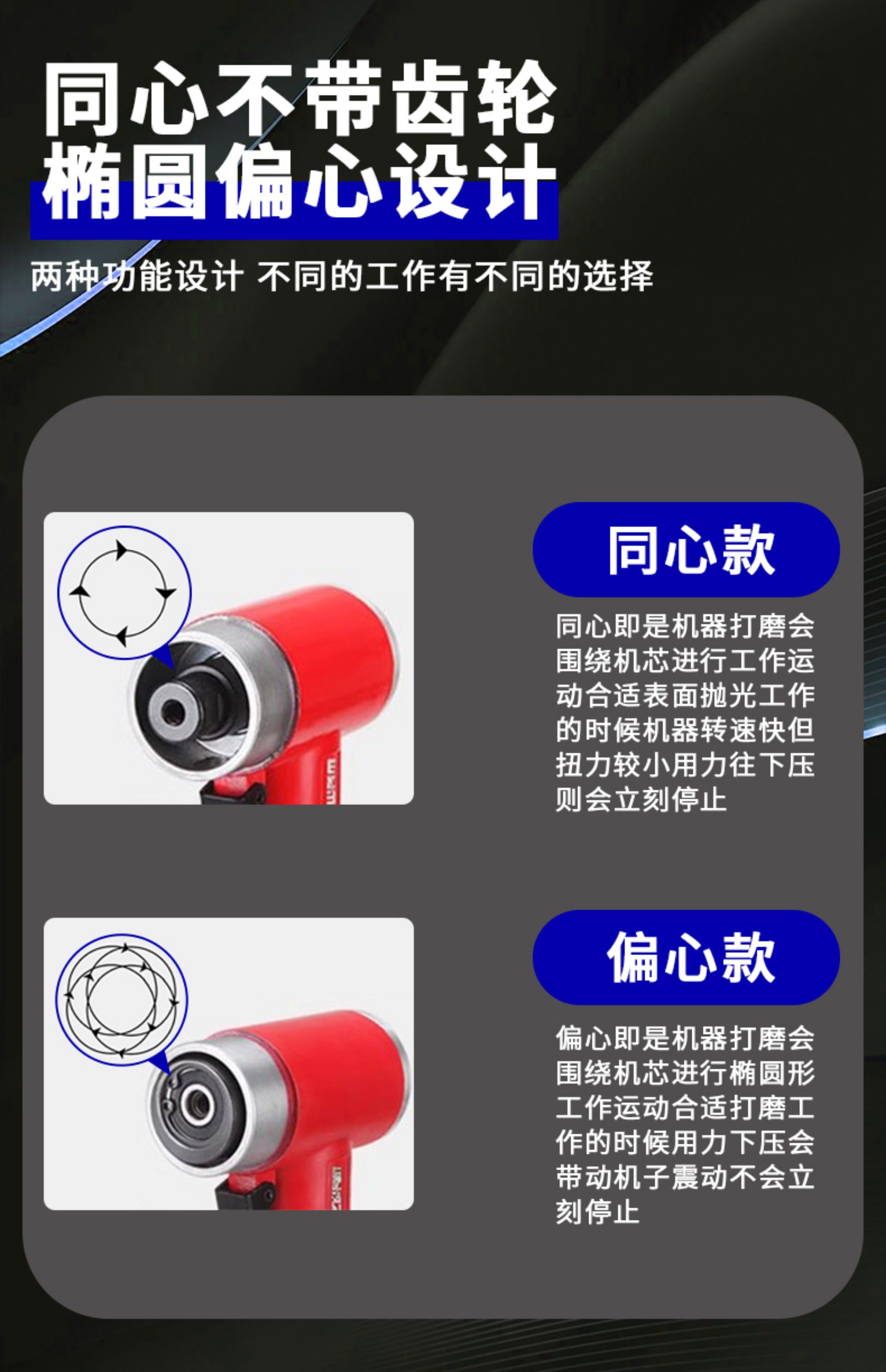 同心不带齿轮
椭圆偏心设计

两种功能设计 不同的工作有不同的选择

同心款

同心即是机器打磨会围绕机芯进行工作运动合适表面抛光工作的时候机器转速快但扭力较小用力往下压则会立刻停止

偏心款

偏心即是机器打磨会围绕机芯进行椭圆形工作运动合适打磨工作的时候用力下压会带动机子震动不会立刻停止