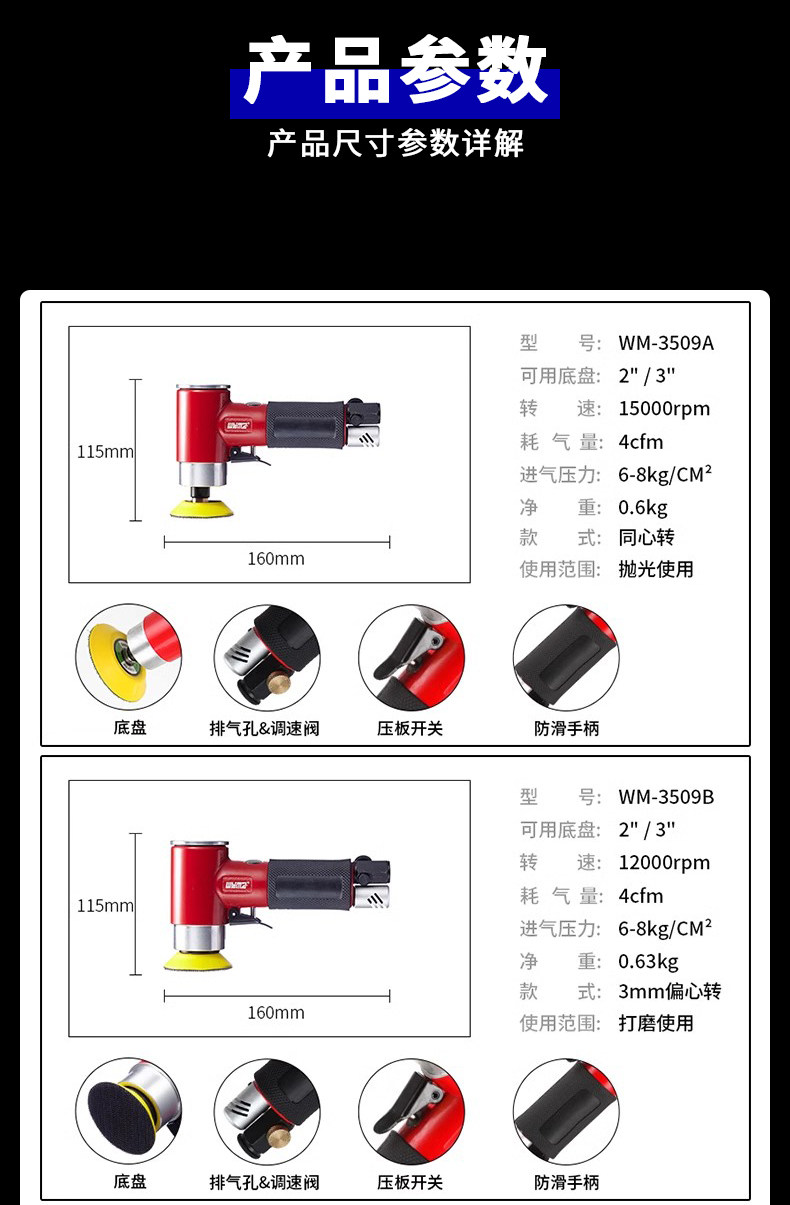 产品参数
产品尺寸参数详解

115mm
160mm

型　　号: WM-3509A
可用底盘: 2" / 3"
转　　速: 15000rpm
耗 气 量: 4cfm
进气压力: 6-8kg/CM²
净　　重: 0.6kg
款　　式: 同心转
使用范围: 抛光使用

底盘
排气孔&调速阀
压板开关
防滑手柄

115mm
160mm

型　　号: WM-3509B
可用底盘: 2" / 3"
转　　速: 12000rpm
耗 气 量: 4cfm
进气压力: 6-8kg/CM²
净　　重: 0.63kg
款　　式: 3mm偏心转
使用范围: 打磨使用

底盘
排气孔&调速阀
压板开关
防滑手柄