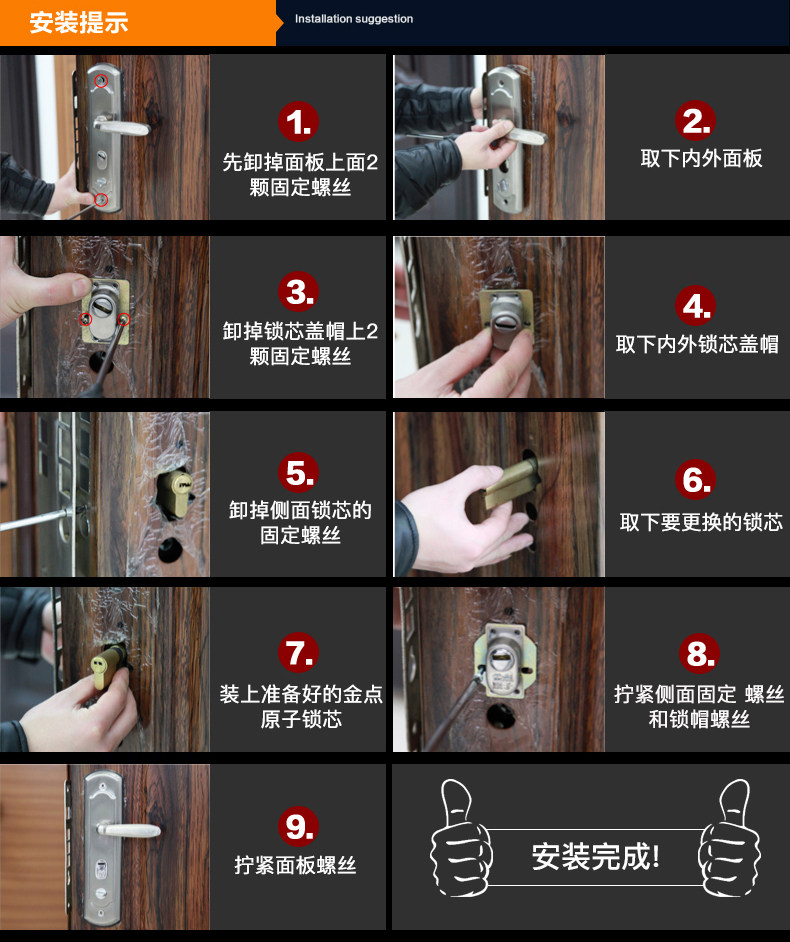 安装提示

Installation suggestion

1.
先卸掉面板上面2颗固定螺丝

2.
取下内外面板

3.
卸掉锁芯盖帽上2颗固定螺丝

4.
取下内外锁芯盖帽

5.
卸掉侧面锁芯的固定螺丝

6.
取下要更换的锁芯

7.
装上准备好的金点原子锁芯

8.
拧紧侧面固定 螺丝和锁帽螺丝

9.
拧紧面板螺丝

安装完成!