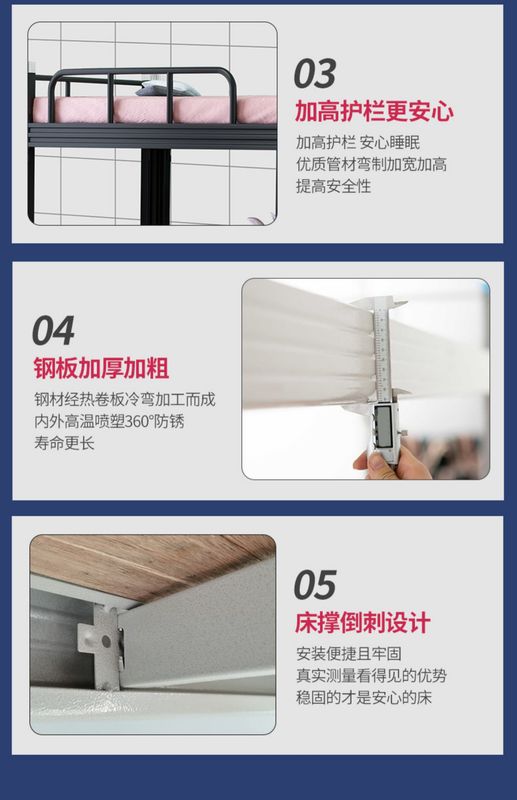 03
加高护栏更安心
加高护栏 安心睡眠
优质管材弯制加宽加高
提高安全性

04
钢板加厚加粗
钢材经热卷板冷弯加工而成
内外高温喷塑360°防锈
寿命更长

05
床撑倒刺设计
安装便捷且牢固
真实测量看得见的优势
稳固的才是安心的床