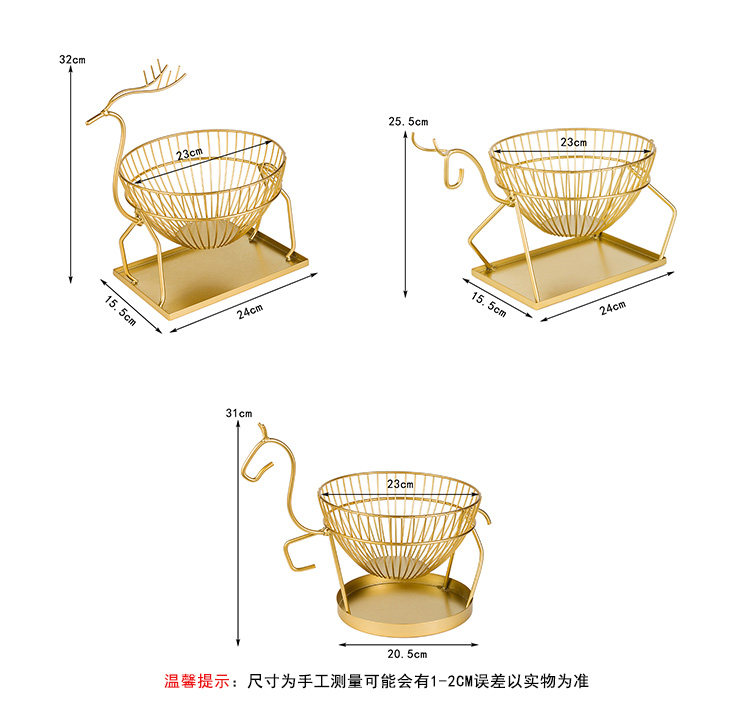 32cm
23cm
15.5cm
24cm

25.5cm
23cm
15.5cm
24cm

31cm
23cm
20.5cm

温馨提示：尺寸为手工测量可能会有1-2CM误差以实物为准