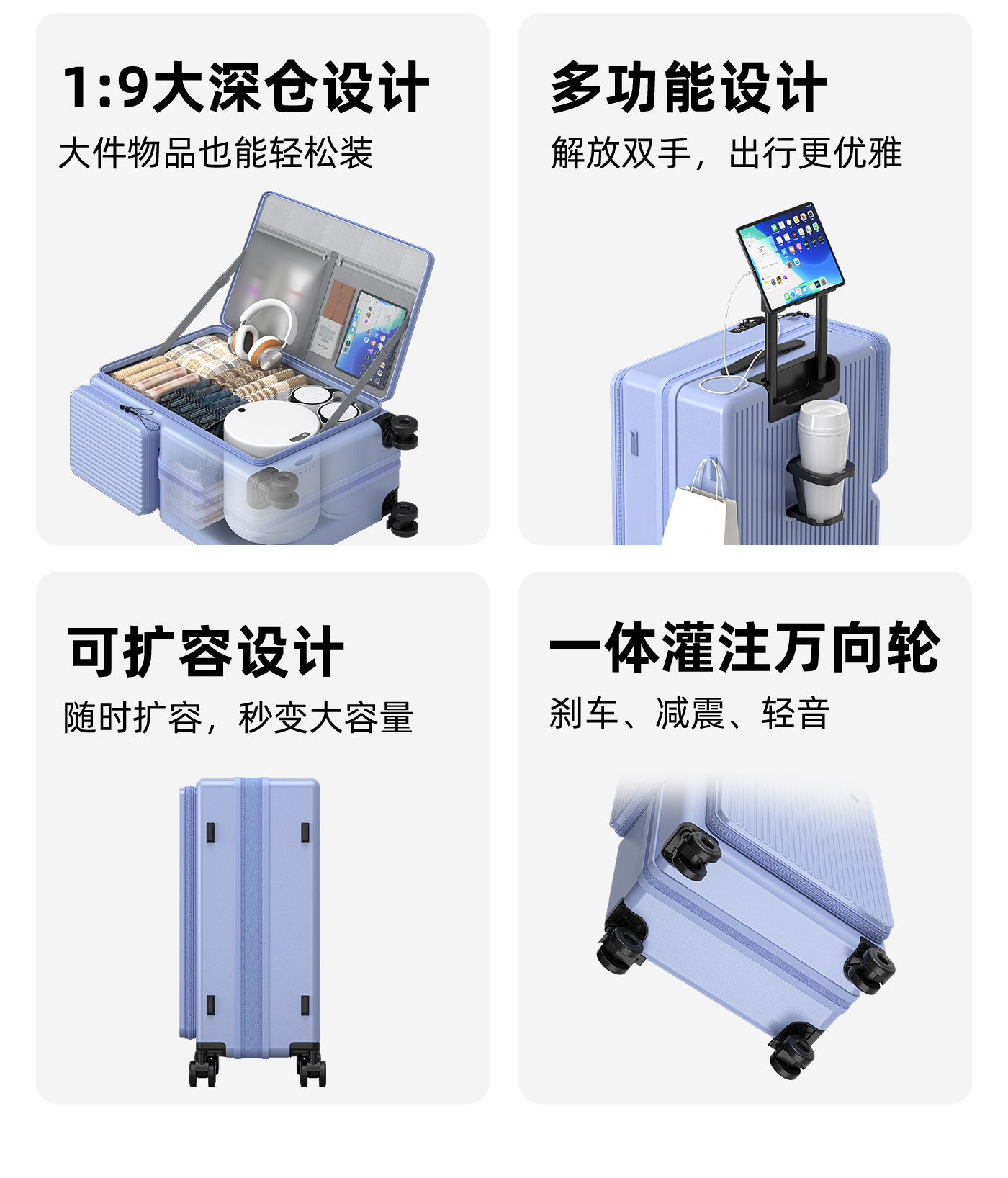 1:9大深仓设计

大件物品也能轻松装

多功能设计

解放双手，出行更优雅

可扩容设计

随时扩容，秒变大容量

一体灌注万向轮

刹车、减震、轻音