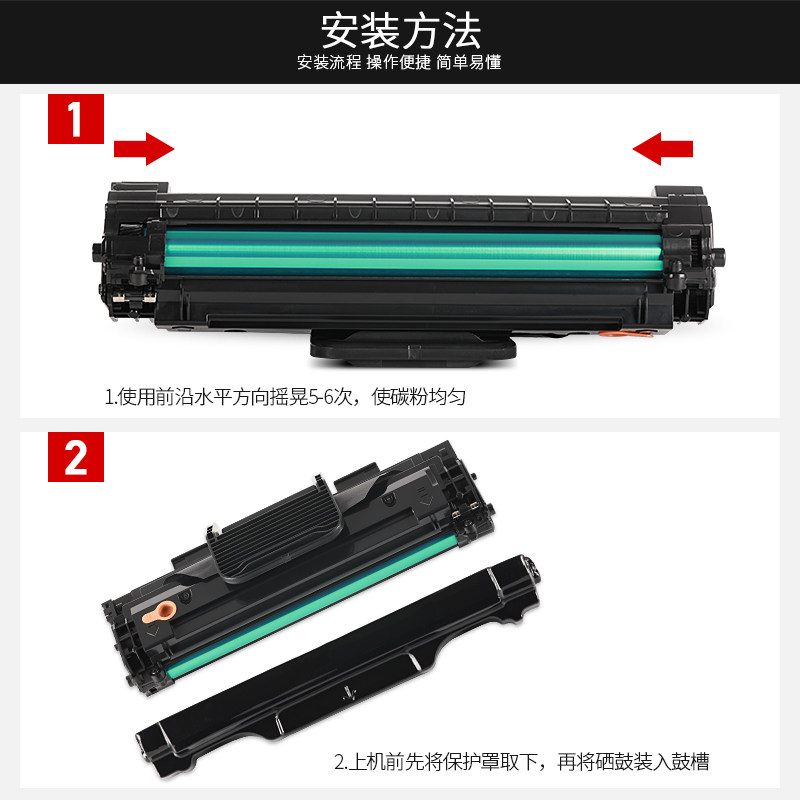 安装方法
安装流程 操作便捷 简单易懂

1

1.使用前沿水平方向摇晃5-6次，使碳粉均匀

2

2.上机前先将保护罩取下，再将硒鼓装入鼓槽