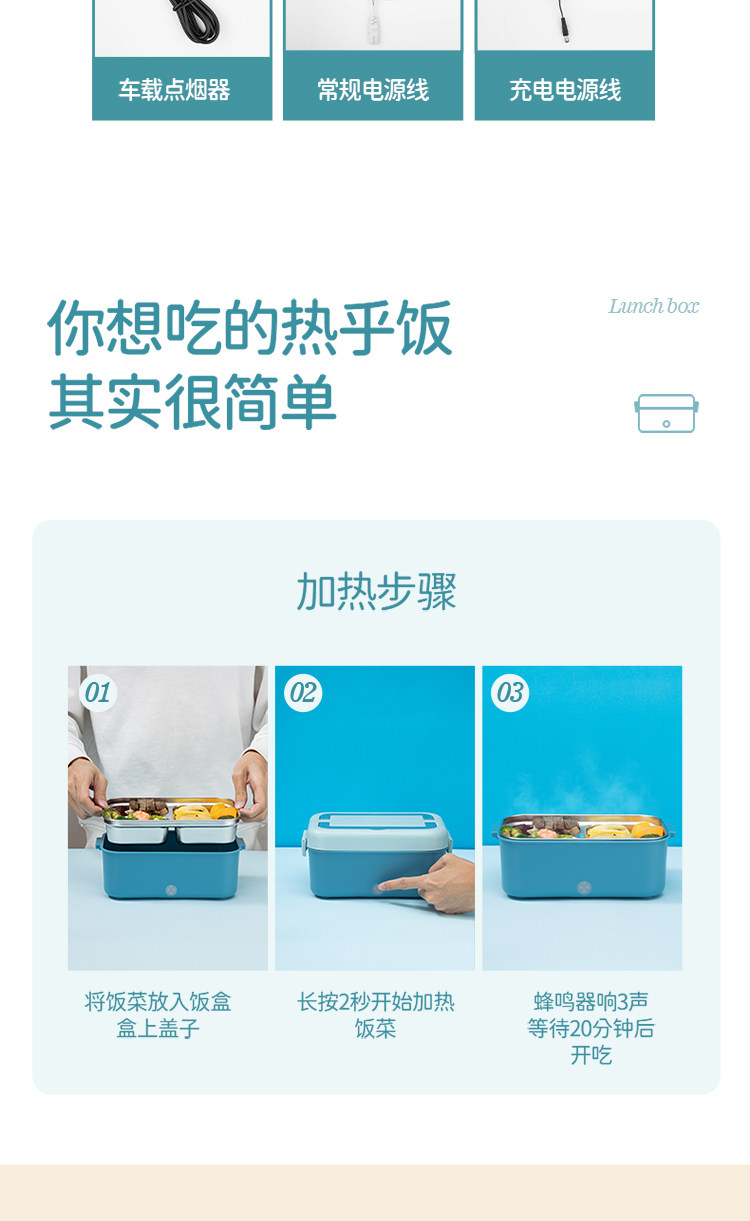 车载点烟器

常规电源线

充电电源线

你想吃的热乎饭
其实很简单

Lunch box

加热步骤

01

02

03

将饭菜放入饭盒
盒上盖子

长按2秒开始加热
饭菜

蜂鸣器响3声
等待20分钟后
开吃