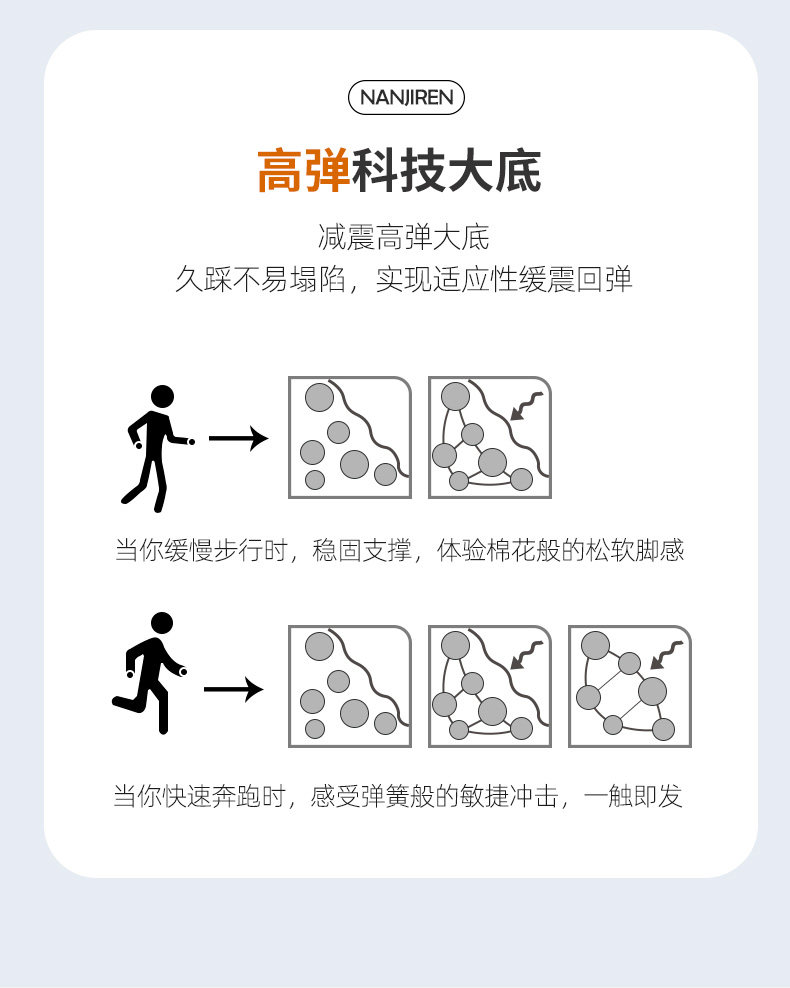 NANJIREN

高弹科技大底

减震高弹大底
久踩不易塌陷，实现适应性缓震回弹

当你缓慢步行时，稳固支撑，体验棉花般的松软脚感

当你快速奔跑时，感受弹簧般的敏捷冲击，一触即发