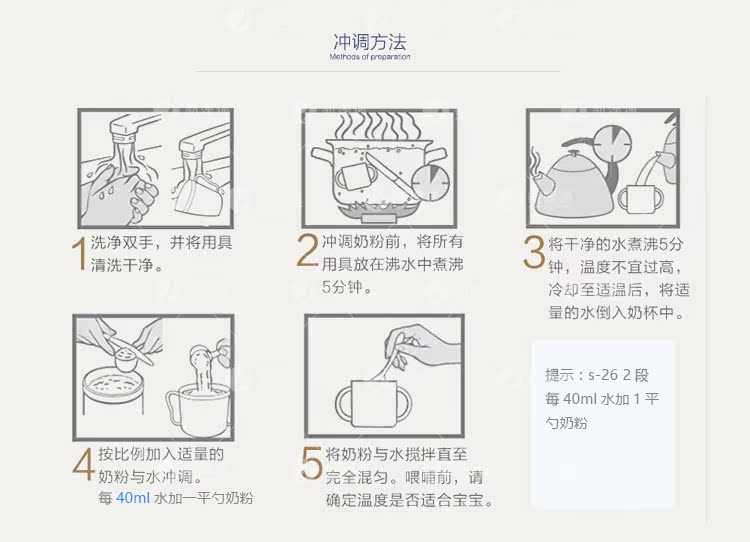 冲调方法
Methods of preparation

1 洗净双手，并将用具清洗干净。

2 冲调奶粉前，将所有用具放在沸水中煮沸5分钟。

3 将干净的水煮沸5分钟，温度不宜过高，冷却至适温后，将适量的水倒入奶杯中。

4 按比例加入适量的奶粉与水冲调。
每 40ml 水加一平勺奶粉

5 将奶粉与水搅拌直至完全混匀。喂哺前，请确定温度是否适合宝宝。

提示：s-26 2 段
每 40ml 水加 1 平勺奶粉