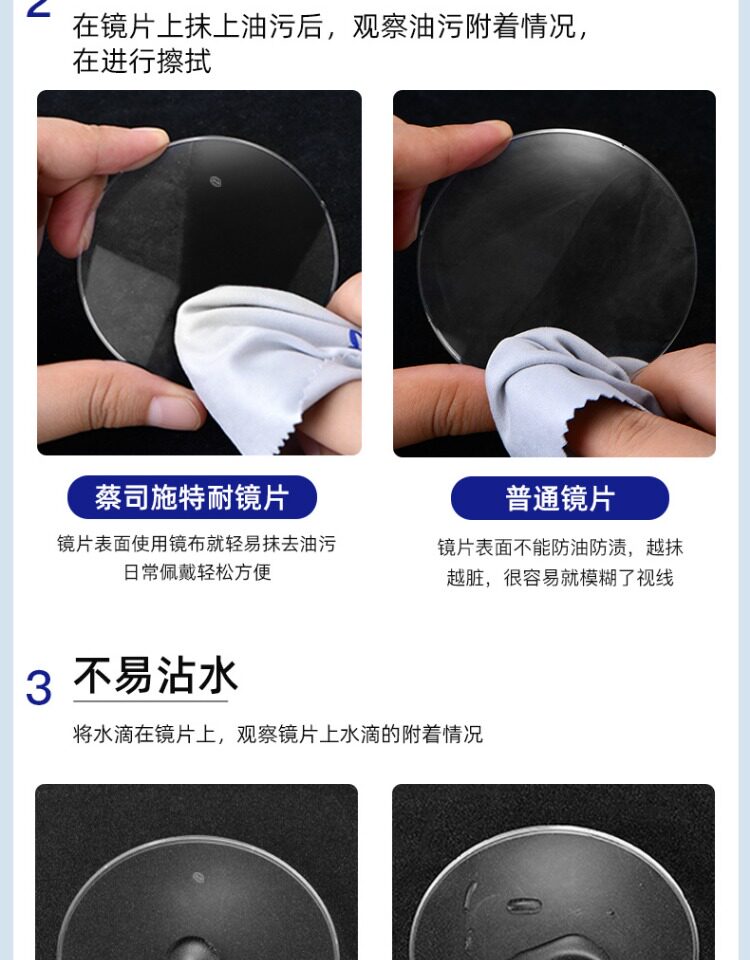 2 在镜片上抹上油污后，观察油污附着情况，在进行擦拭

蔡司施特耐镜片

镜片表面使用镜布就轻易抹去油污
日常佩戴轻松方便

普通镜片

镜片表面不能防油防渍，越抹越脏，很容易就模糊了视线

3 不易沾水

将水滴在镜片上，观察镜片上水滴的附着情况