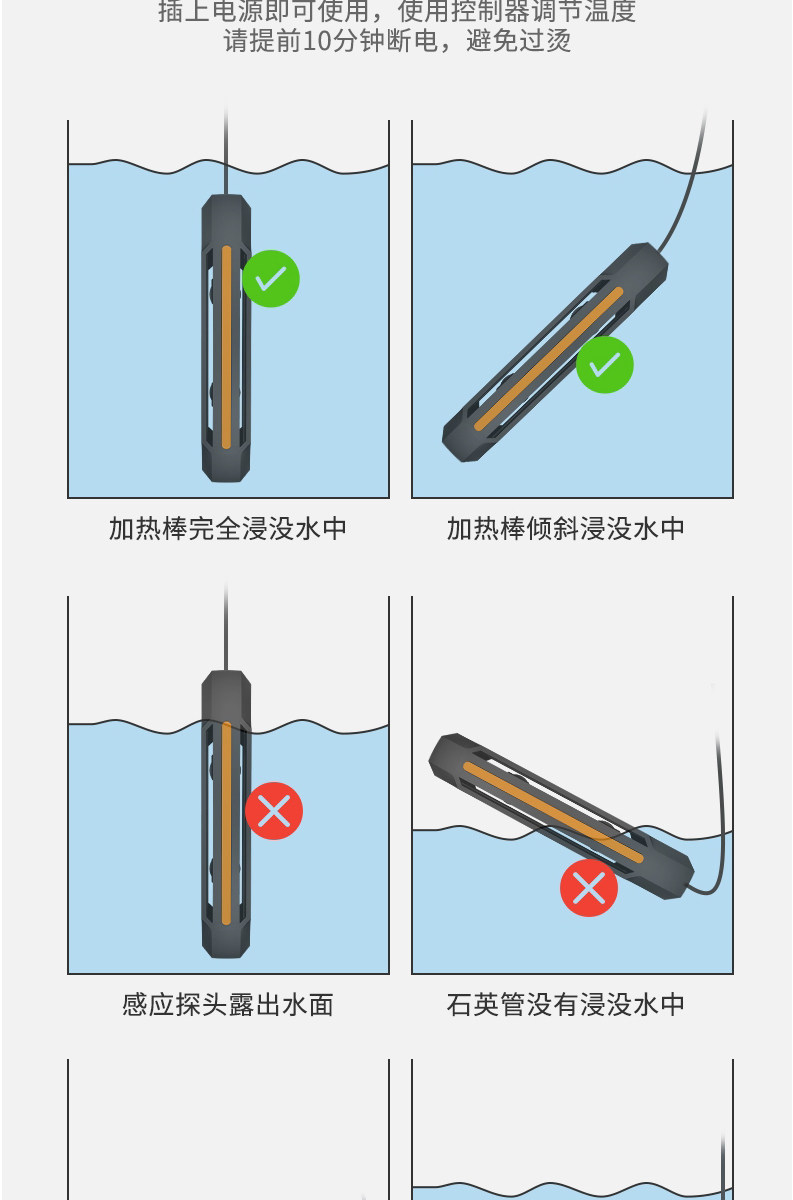 插上电源即可使用，使用控制器调节温度
请提前10分钟断电，避免过烫

加热棒完全浸没水中

加热棒倾斜浸没水中

感应探头露出水面

石英管没有浸没水中