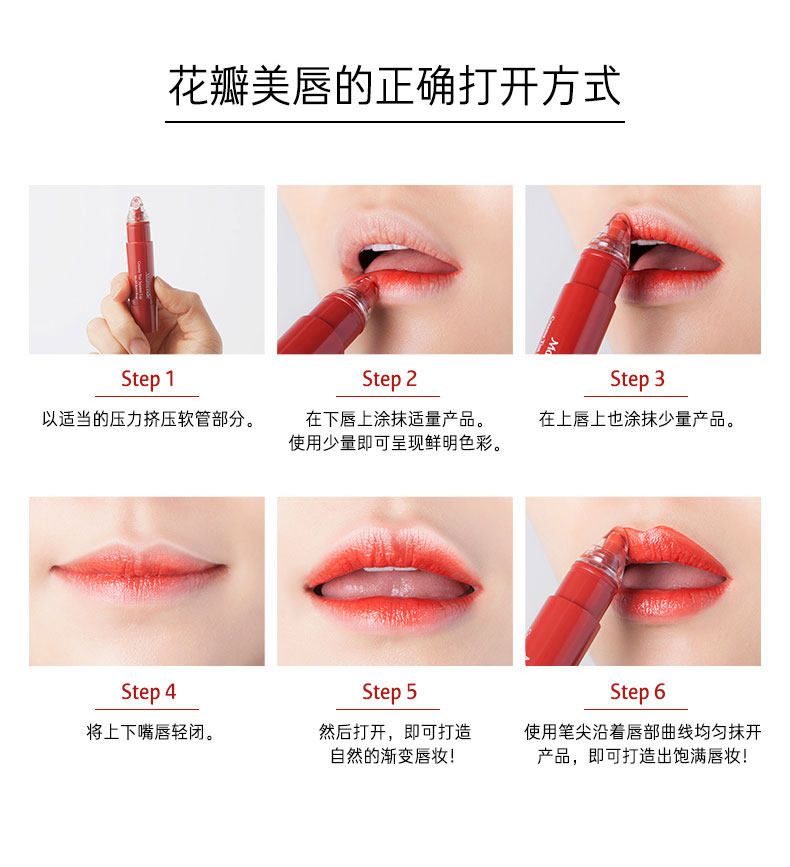 花瓣美唇的正确打开方式

Step 1
以适当的压力挤压软管部分。

Step 2
在下唇上涂抹适量产品。
使用少量即可呈现鲜明色彩。

Step 3
在上唇上也涂抹少量产品。

Step 4
将上下嘴唇轻闭。

Step 5
然后打开，即可打造
自然的渐变唇妆！

Step 6
使用笔尖沿着唇部曲线均匀抹开
产品，即可打造出饱满唇妆！