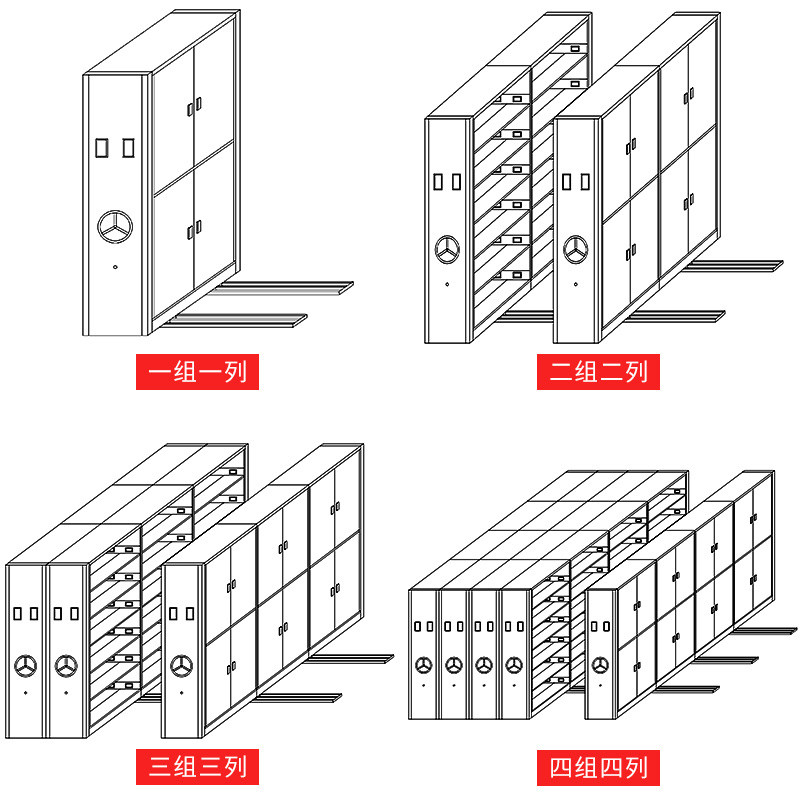 一组一列

二组二列

三组三列

四组四列