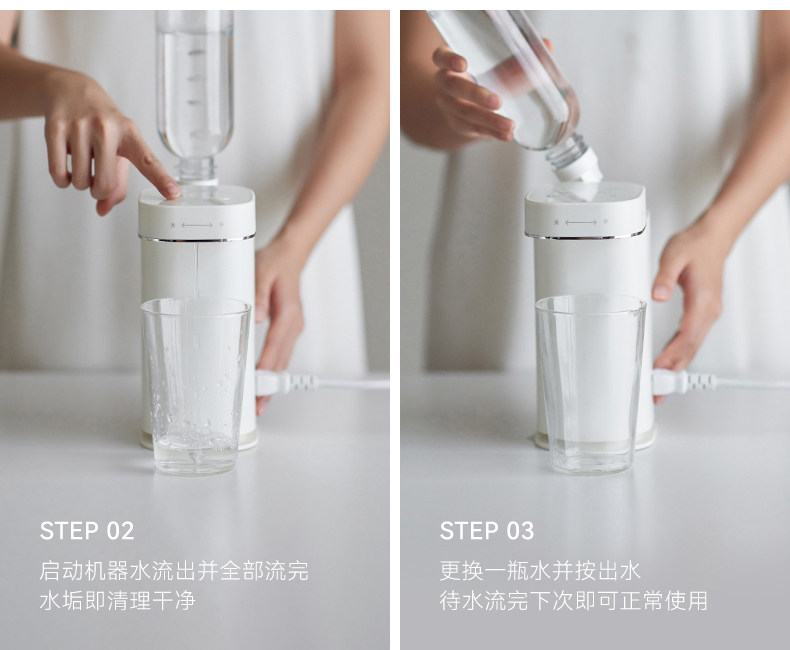 STEP 02
启动机器水流出并全部流完
水垢即清理干净

STEP 03
更换一瓶水并按出水
待水流完下次即可正常使用