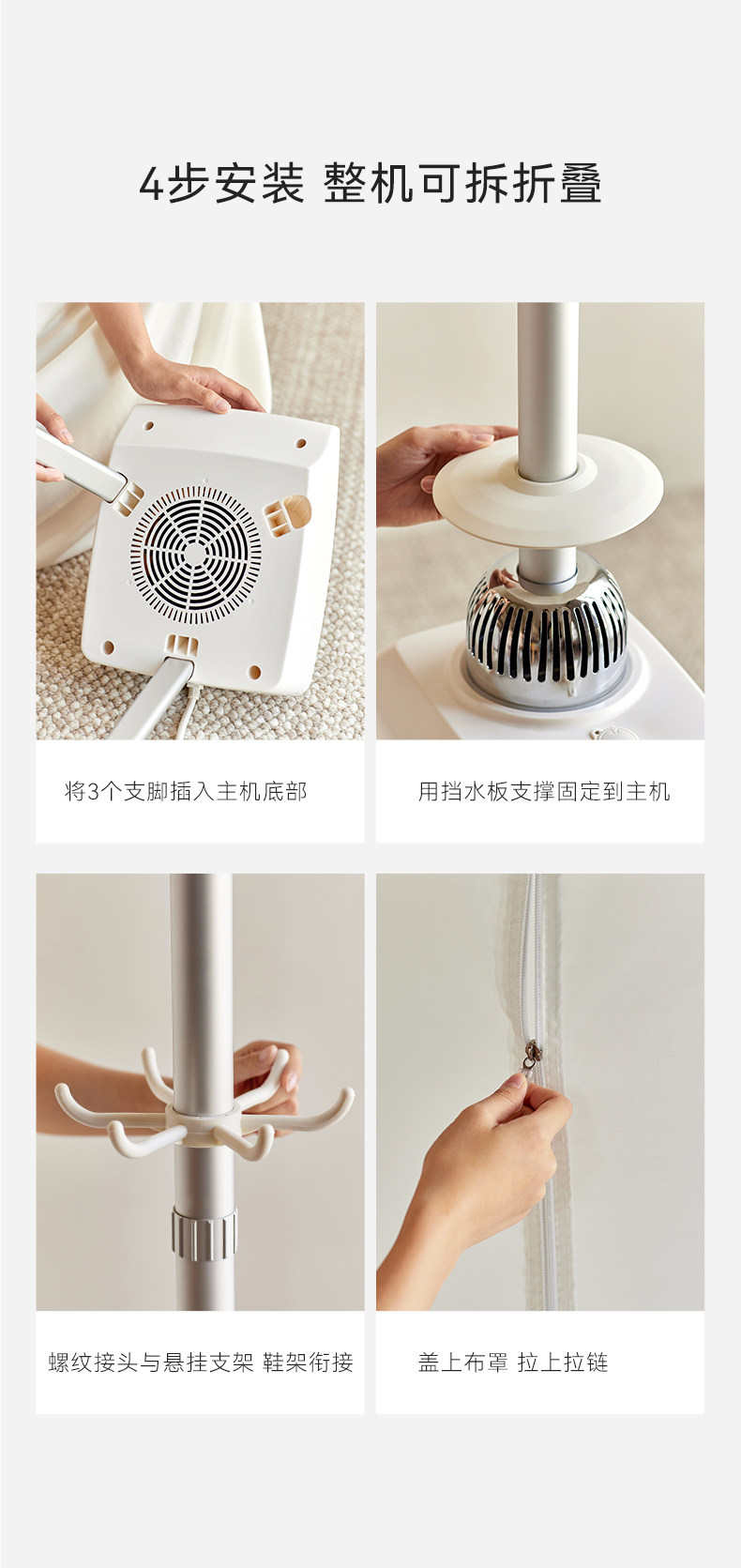 4步安装 整机可拆折叠

将3个支脚插入主机底部

用挡水板支撑固定到主机

螺纹接头与悬挂支架 鞋架衔接

盖上布罩 拉上拉链