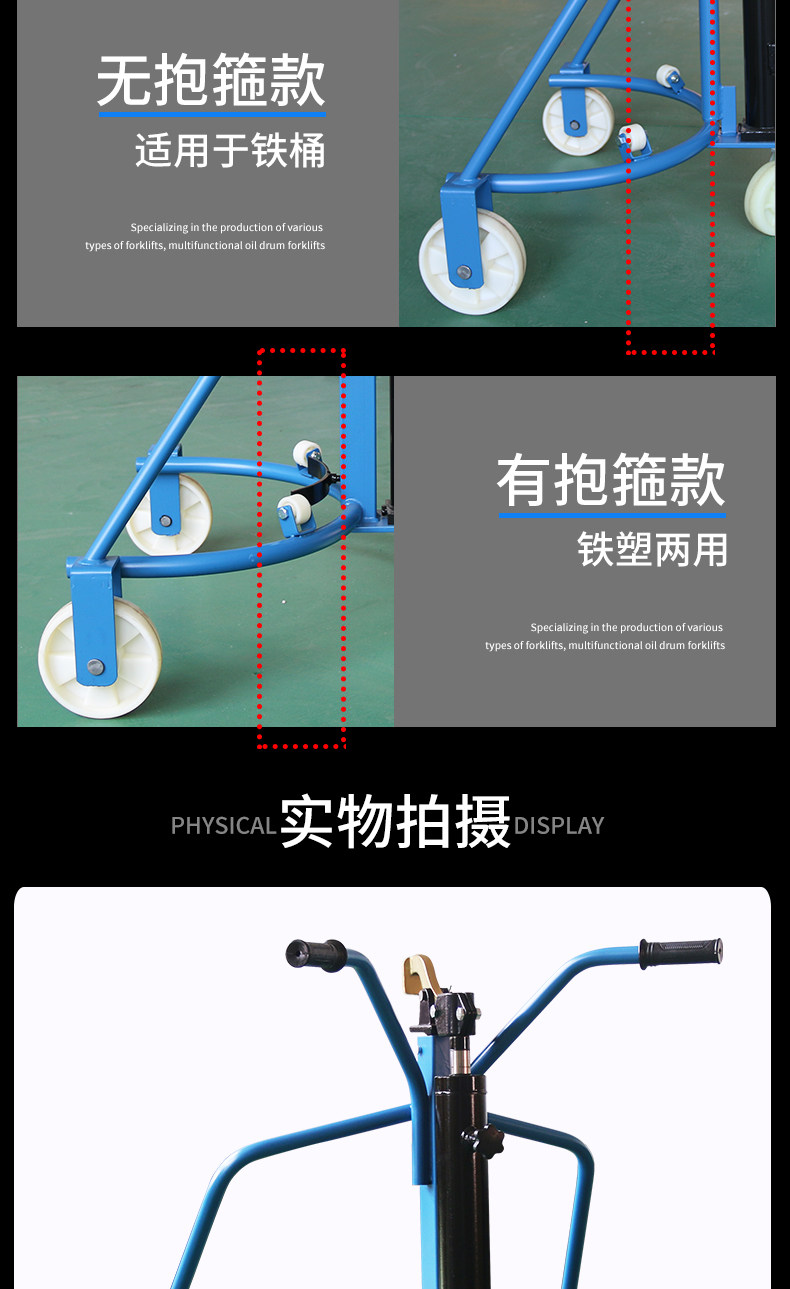 无抱箍款

适用于铁桶

Specializing in the production of various types of forklifts, multifunctional oil drum forklifts

有抱箍款

铁塑两用

Specializing in the production of various types of forklifts, multifunctional oil drum forklifts

PHYSICAL 实物拍摄 DISPLAY