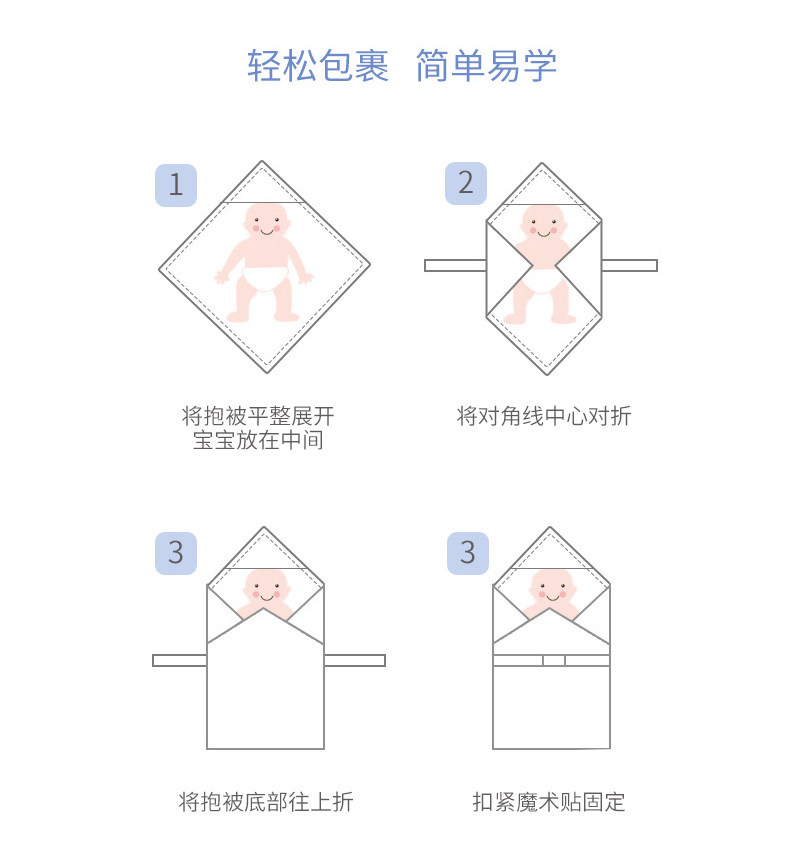 轻松包裹　简单易学

1

将抱被平整展开
宝宝放在中间

2

将对角线中心对折

3

将抱被底部往上折

3

扣紧魔术贴固定