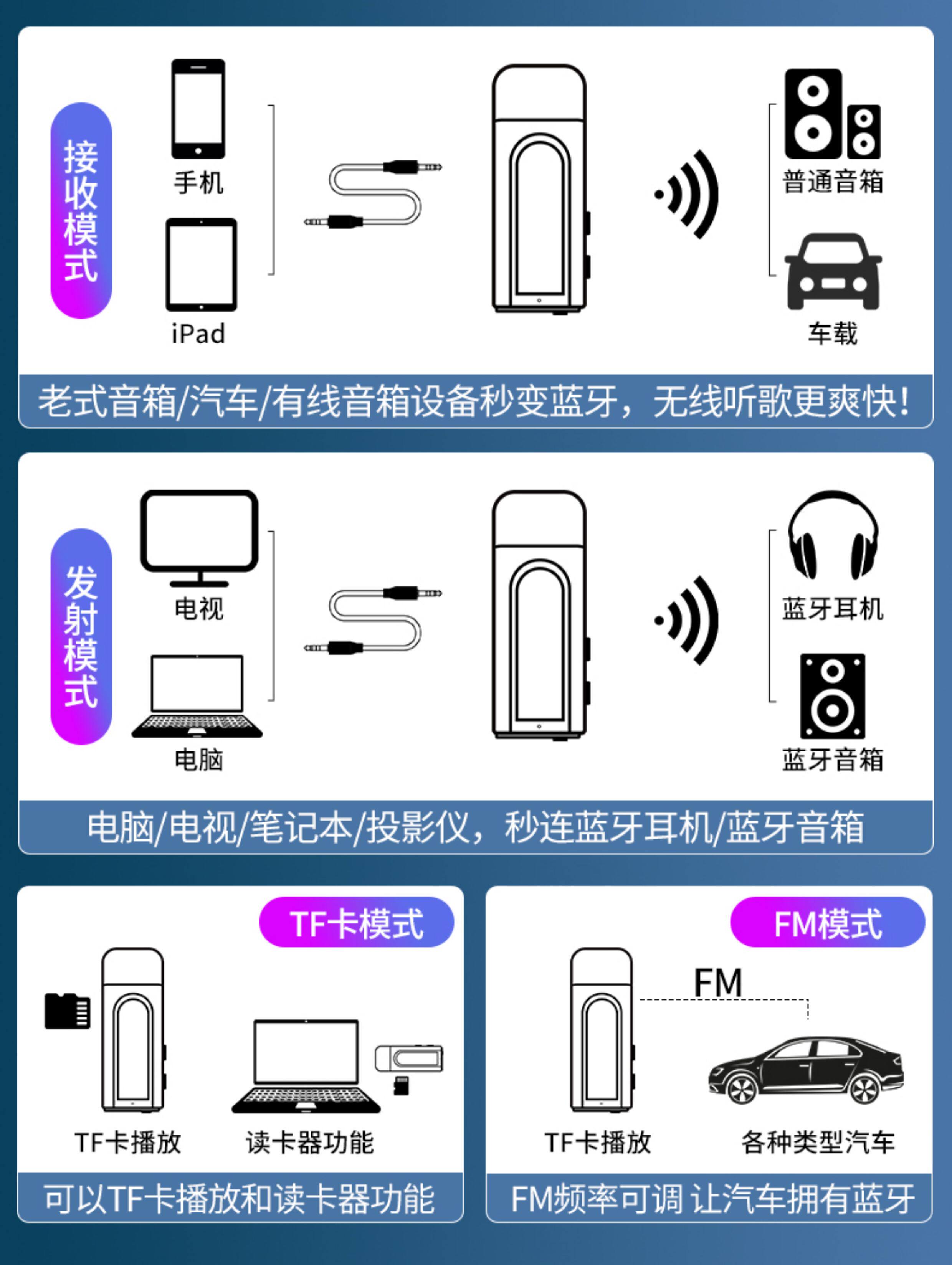 接收模式

手机

iPad

普通音箱

车载

老式音箱/汽车/有线音箱设备秒变蓝牙，无线听歌更爽快！

发射模式

电视

电脑

蓝牙耳机

蓝牙音箱

电脑/电视/笔记本/投影仪，秒连蓝牙耳机/蓝牙音箱

TF卡模式

TF卡播放

读卡器功能

可以TF卡播放和读卡器功能

FM模式

FM

TF卡播放

各种类型汽车

FM频率可调 让汽车拥有蓝牙