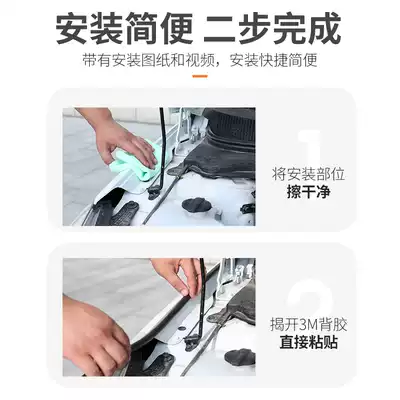 安装简便 二步完成

带有安装图纸和视频，安装快捷简便

1

将安装部位
擦干净

2

揭开3M背胶
直接粘贴