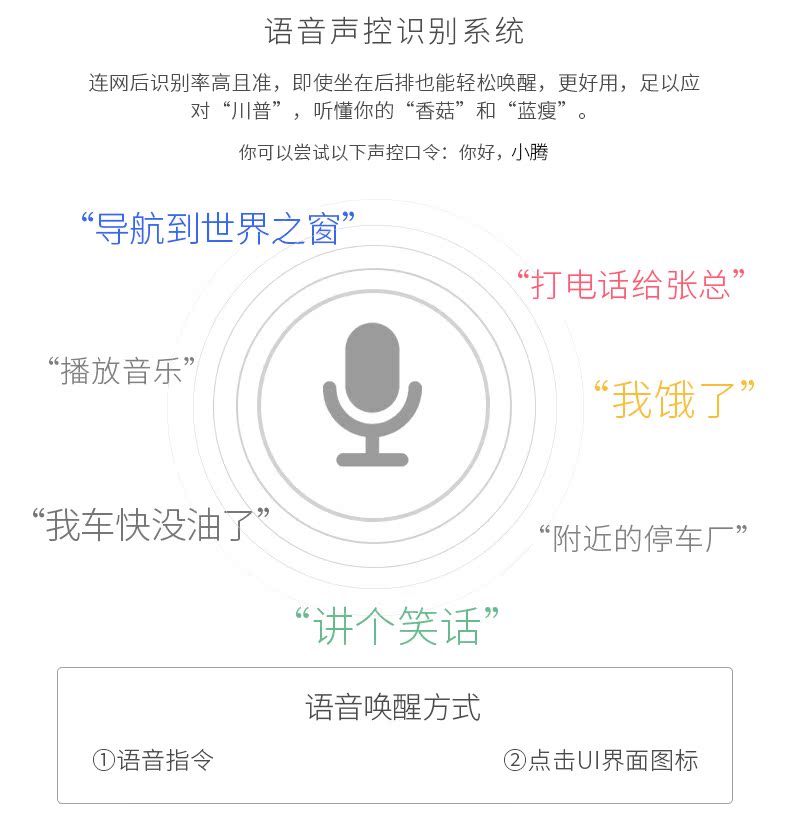 语音声控识别系统

连网后识别率高且准，即使坐在后排也能轻松唤醒，更好用，足以应对“川普”，听懂你的“香菇”和“蓝瘦”。

你可以尝试以下声控口令：你好，小腾

“导航到世界之窗”

“打电话给张总”

“播放音乐”

“我饿了”

“我车快没油了”

“附近的停车厂”

“讲个笑话”

语音唤醒方式

①语音指令 ②点击UI界面图标