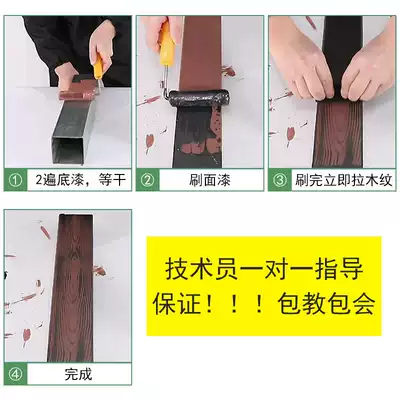 ① 2遍底漆，等干

② 刷面漆

③ 刷完立即拉木纹

④ 完成

技术员一对一指导
保证！！！包教包会