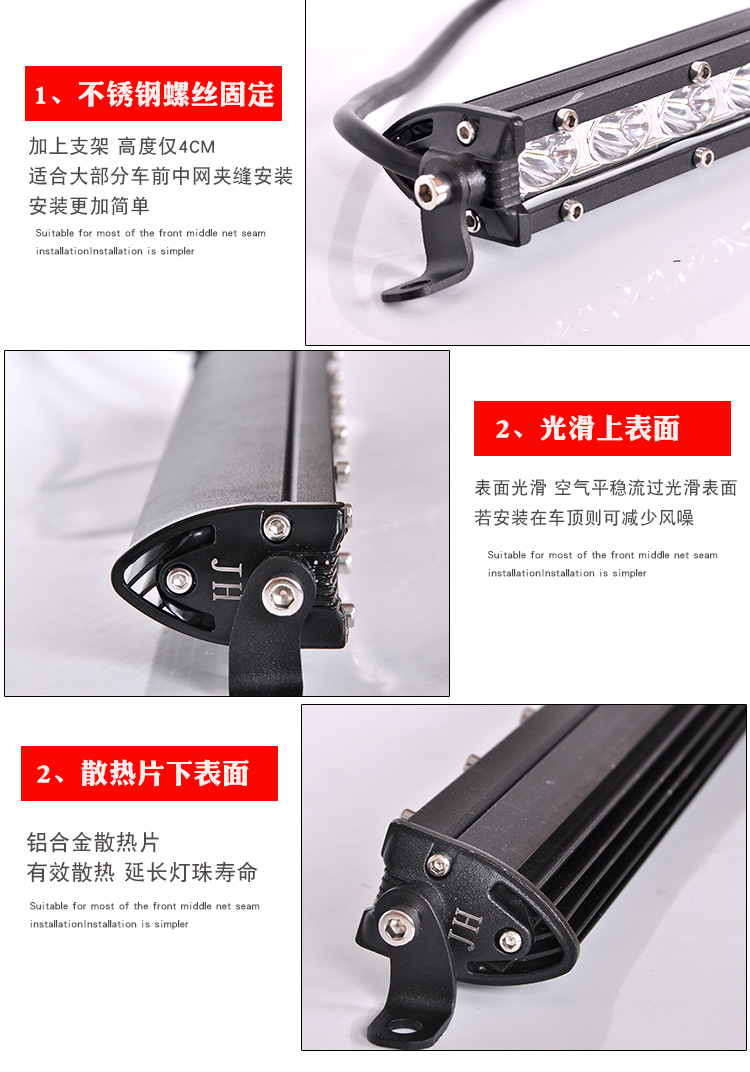 1、不锈钢螺丝固定

加上支架 高度仅4CM
适合大部分车前中网夹缝安装
安装更加简单

Suitable for most of the front middle net seam installationInstallation is simpler

JH

2、光滑上表面

表面光滑 空气平稳流过光滑表面
若安装在车顶则可减少风噪

Suitable for most of the front middle net seam installationInstallation is simpler

2、散热片下表面

铝合金散热片
有效散热 延长灯珠寿命

Suitable for most of the front middle net seam installationInstallation is simpler

JH