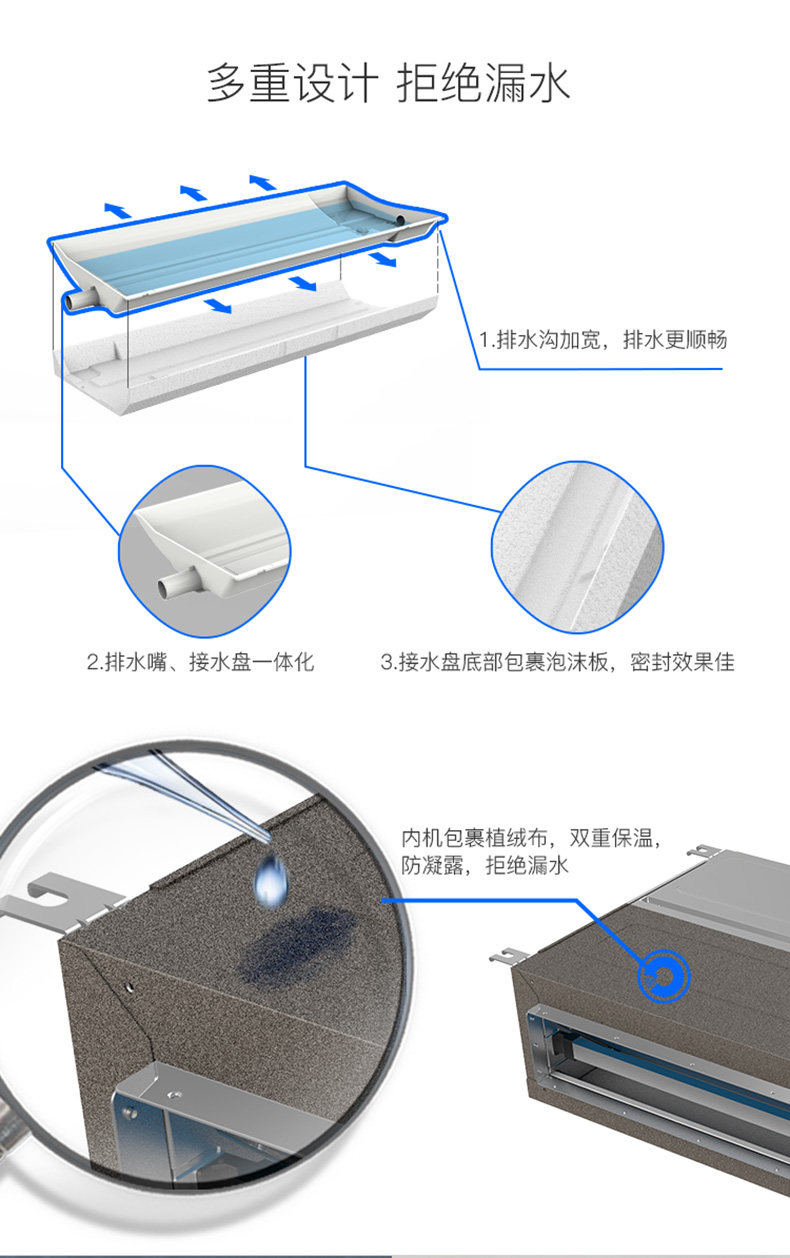 多重设计 拒绝漏水

1.排水沟加宽，排水更顺畅

2.排水嘴、接水盘一体化

3.接水盘底部包裹泡沫板，密封效果佳

内机包裹植绒布，双重保温，防凝露，拒绝漏水