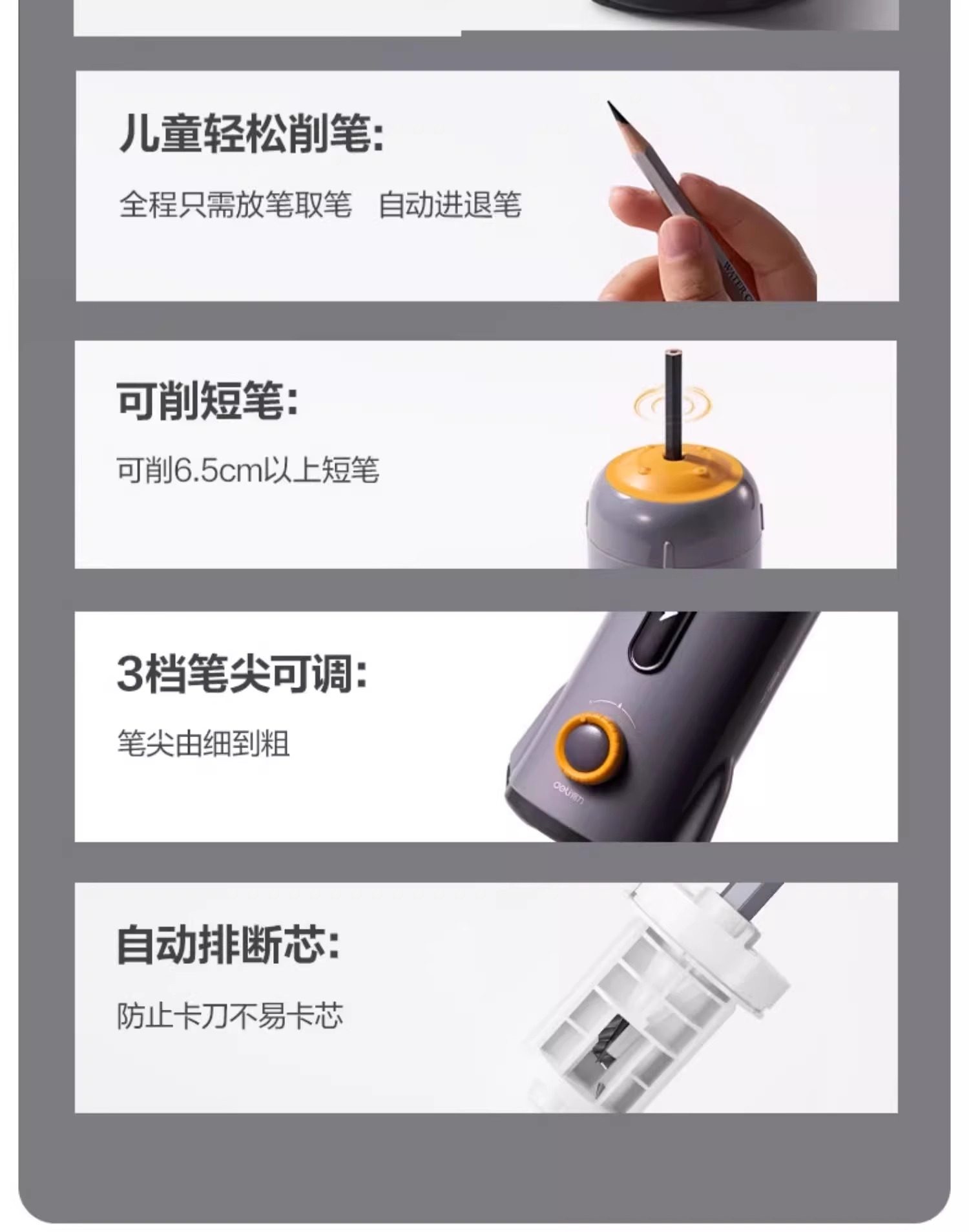 儿童轻松削笔:

全程只需放笔取笔　自动进退笔

WATER C

可削短笔:

可削6.5cm以上短笔

3档笔尖可调:

笔尖由细到粗

deli得力

自动排断芯:

防止卡刀不易卡芯