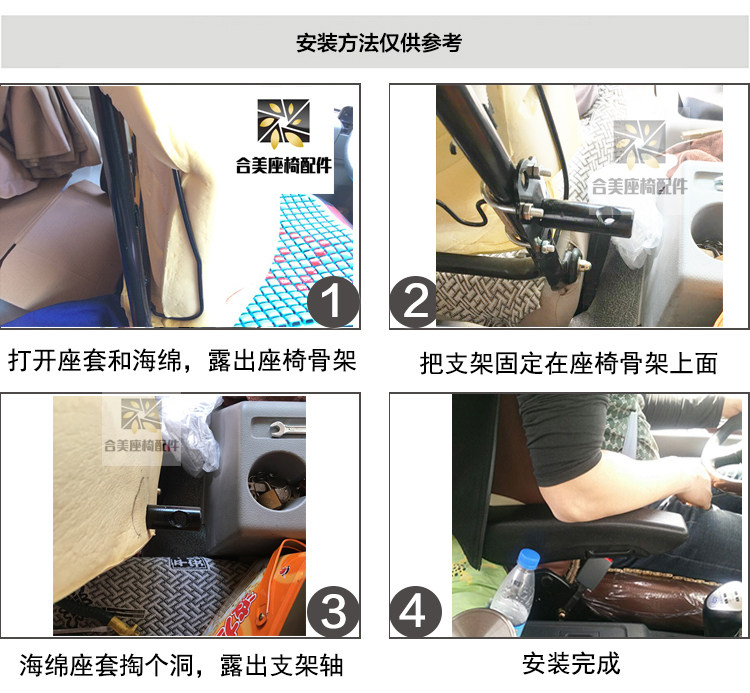 安装方法仅供参考

合美座椅配件

1

打开座套和海绵，露出座椅骨架

合美座椅配件

2

把支架固定在座椅骨架上面

合美座椅配件

3

海绵座套掏个洞，露出支架轴

4

安装完成