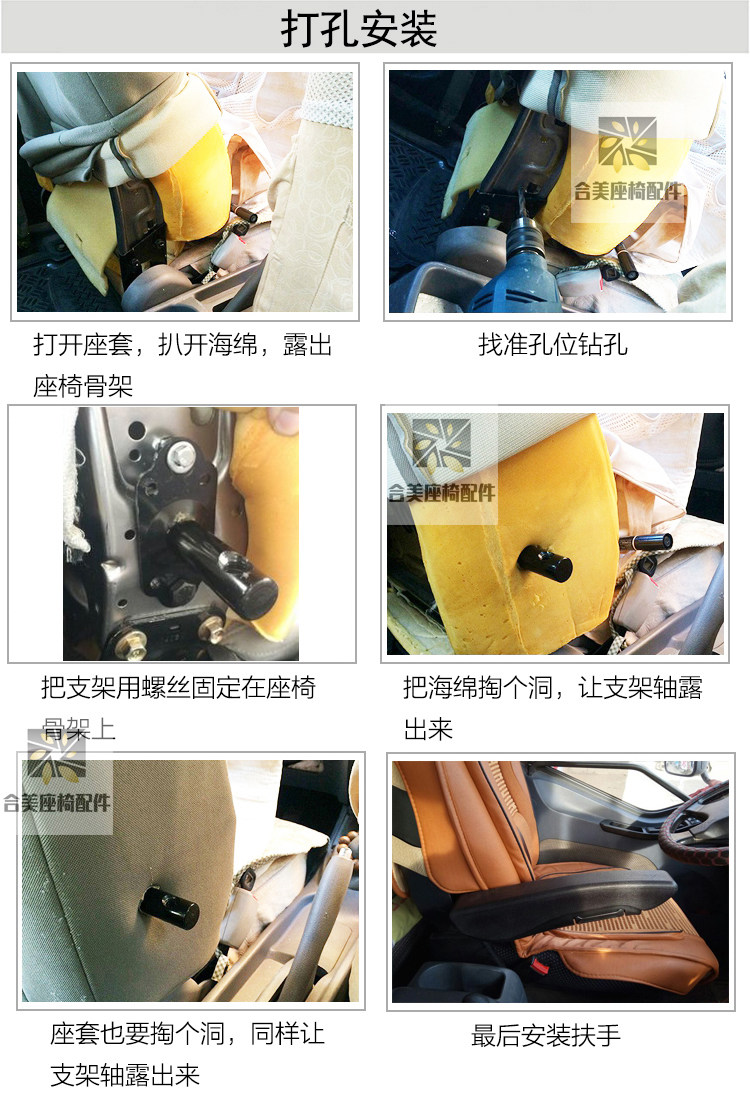 打孔安装

合美座椅配件

打开座套，扒开海绵，露出座椅骨架

找准孔位钻孔

合美座椅配件

把支架用螺丝固定在座椅骨架上

把海绵掏个洞，让支架轴露出来

合美座椅配件

座套也要掏个洞，同样让支架轴露出来

最后安装扶手