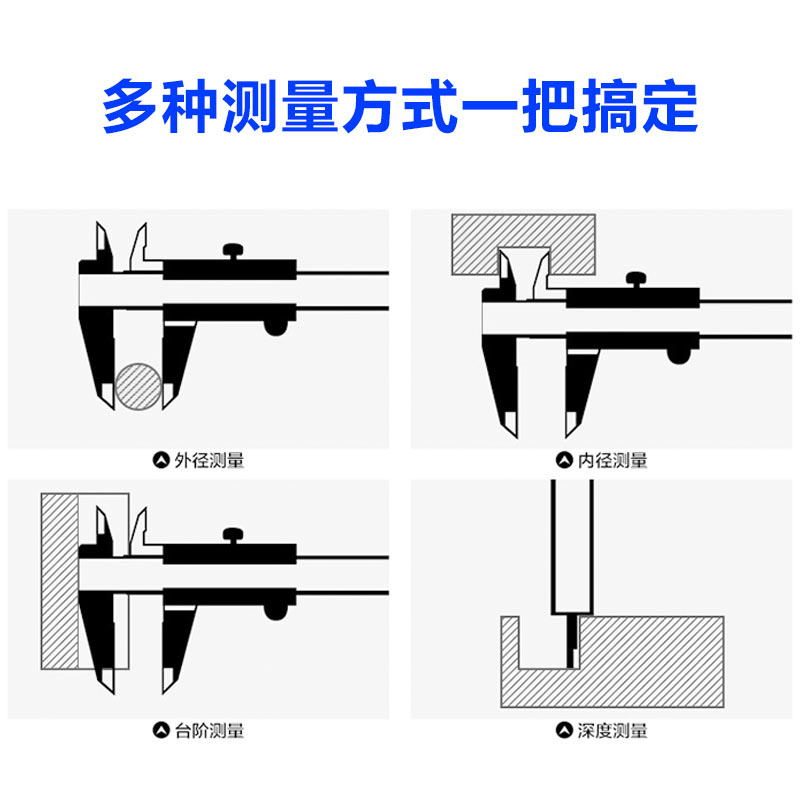 多种测量方式一把搞定

外径测量

内径测量

台阶测量

深度测量