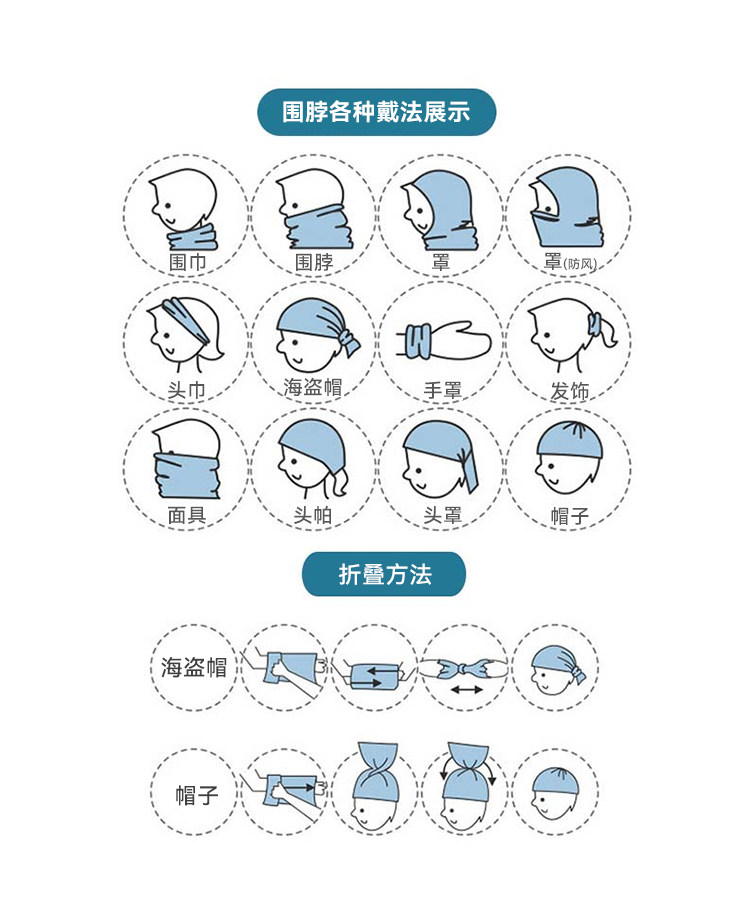 围脖各种戴法展示

围巾

围脖

罩

罩(防风)

头巾

海盗帽

手罩

发饰

面具

头帕

头罩

帽子

折叠方法

海盗帽

帽子