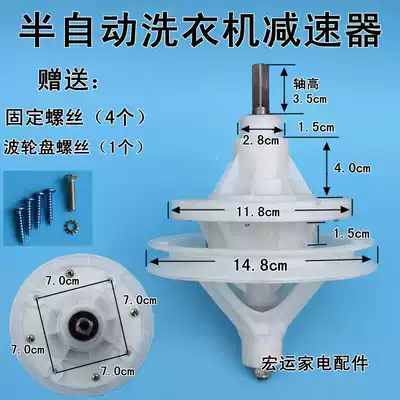 半自动洗衣机减速器

赠送：
固定螺丝（4个）
波轮盘螺丝（1个）

轴高
3.5cm

1.5cm
2.8cm
4.0cm
11.8cm
1.5cm
14.8cm

7.0cm
7.0cm
7.0cm
7.0cm

宏运家电配件