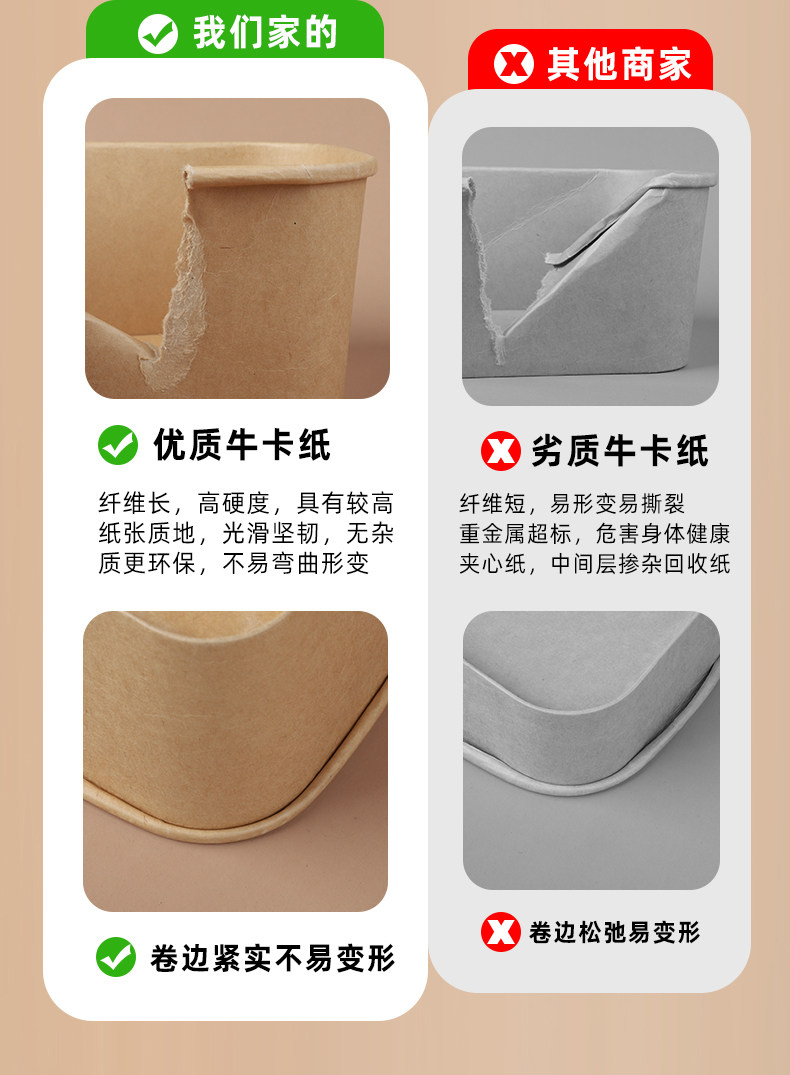 我们家的

优质牛卡纸

纤维长，高硬度，具有较高纸张质地，光滑坚韧，无杂质更环保，不易弯曲形变

卷边紧实不易变形

其他商家

劣质牛卡纸

纤维短，易形变易撕裂
重金属超标，危害身体健康
夹心纸，中间层掺杂回收纸

卷边松弛易变形