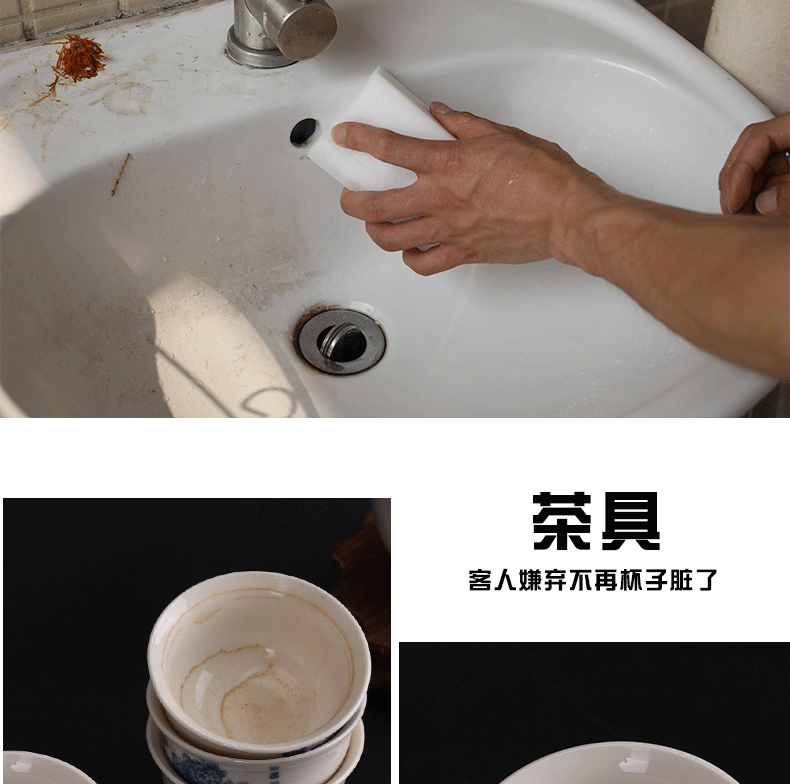 茶具

客人嫌弃不再杯子脏了