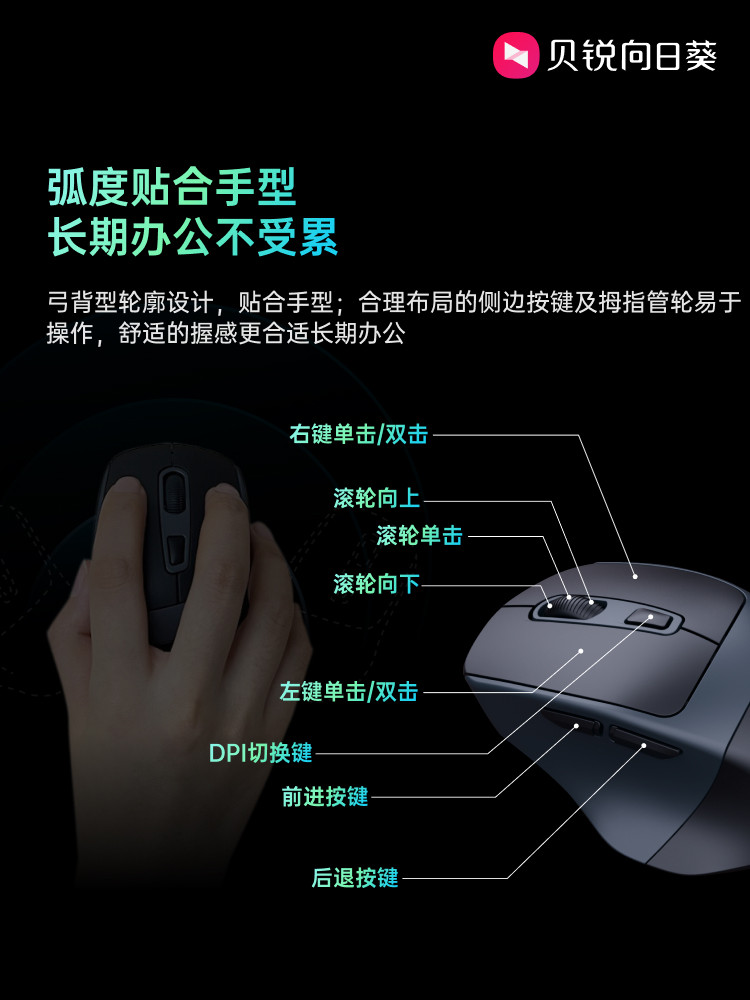 贝锐向日葵

弧度贴合手型
长期办公不受累

弓背型轮廓设计，贴合手型；合理布局的侧边按键及拇指管轮易于操作，舒适的握感更合适长期办公

右键单击/双击

滚轮向上

滚轮单击

滚轮向下

左键单击/双击

DPI切换键

前进按键

后退按键