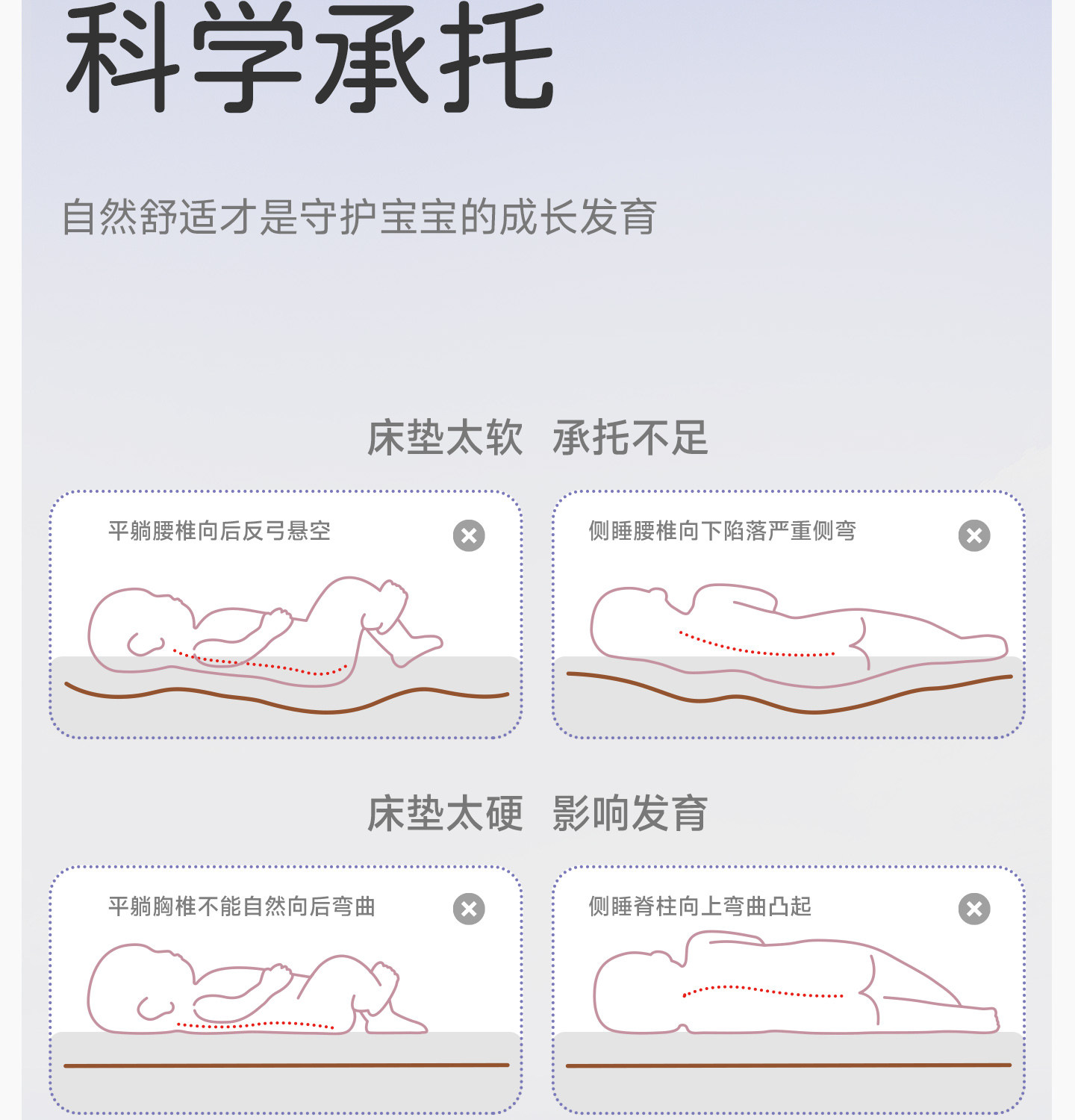 科学承托

自然舒适才是守护宝宝的成长发育

床垫太软 承托不足

平躺腰椎向后反弓悬空

侧睡腰椎向下陷落严重侧弯

床垫太硬 影响发育

平躺胸椎不能自然向后弯曲

侧睡脊柱向上弯曲凸起