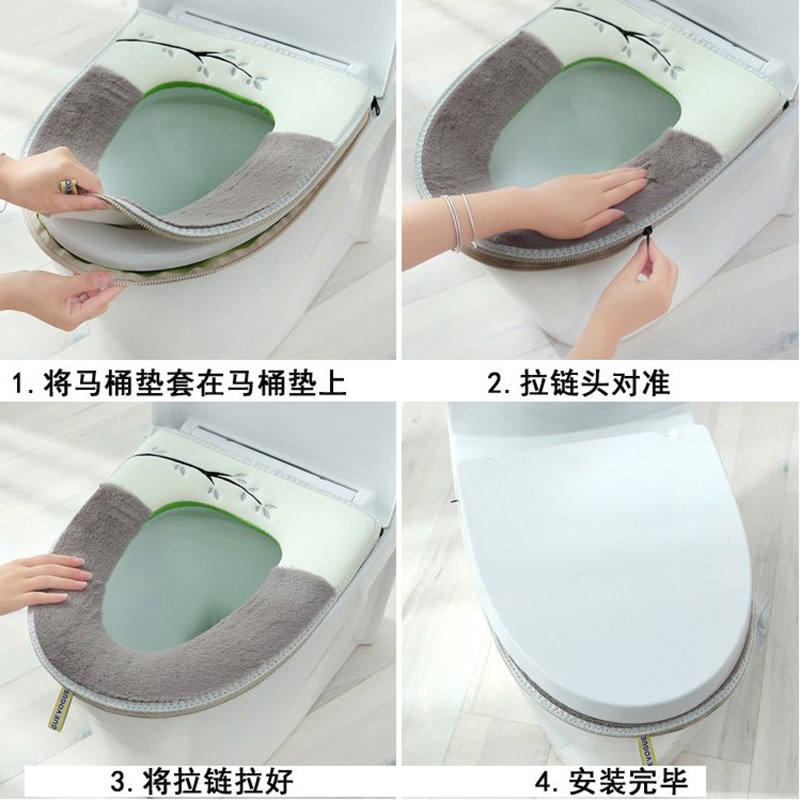 1. 将马桶垫套在马桶垫上

2. 拉链头对准

3. 将拉链拉好

4. 安装完毕