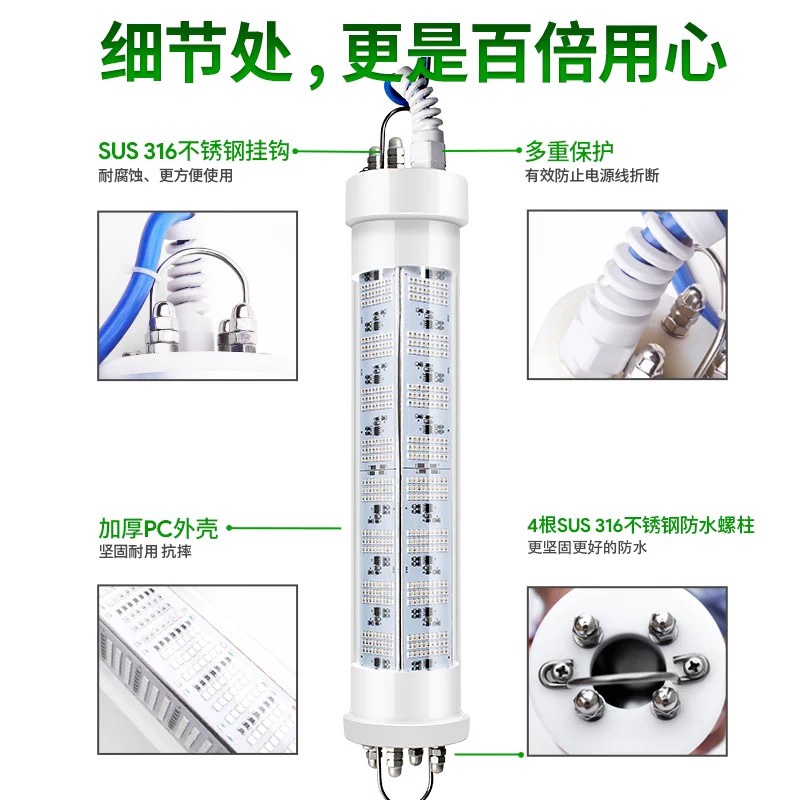 细节处，更是百倍用心

SUS 316不锈钢挂钩
耐腐蚀、更方便使用

多重保护
有效防止电源线折断

加厚PC外壳
坚固耐用 抗摔

4根SUS 316不锈钢防水螺柱
更坚固更好的防水