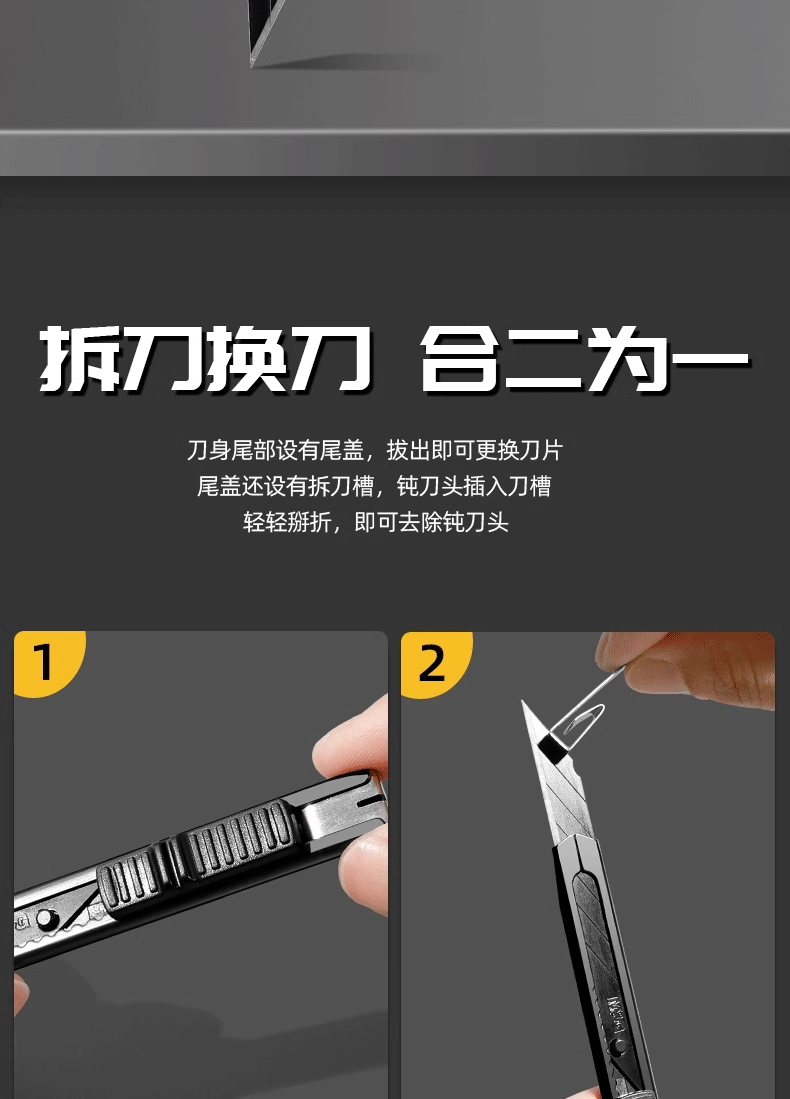 拆刀换刀 合二为一

刀身尾部设有尾盖，拔出即可更换刀片
尾盖还设有拆刀槽，钝刀头插入刀槽
轻轻掰折，即可去除钝刀头

1

2