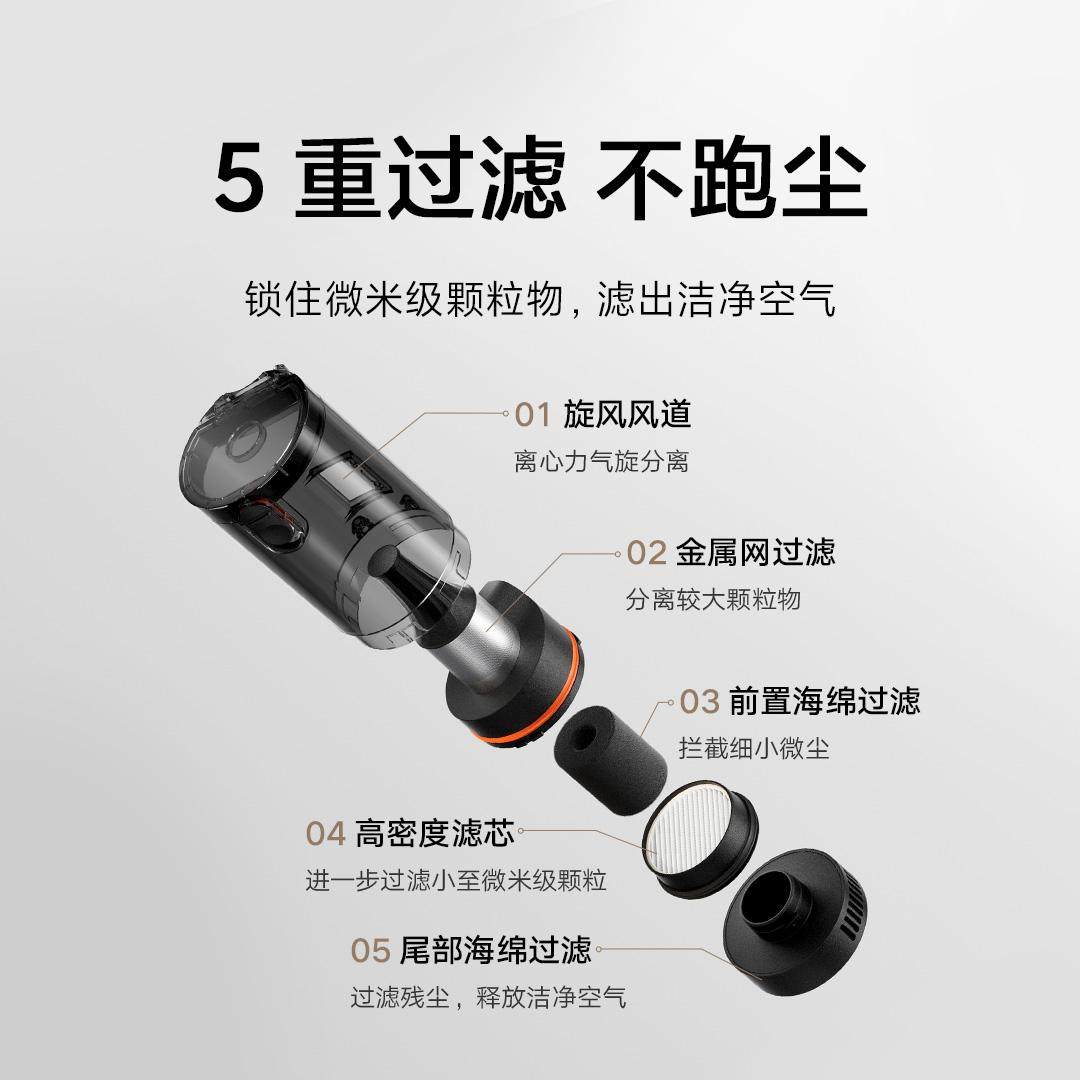 5 重过滤 不跑尘

锁住微米级颗粒物，滤出洁净空气

01 旋风风道
离心力气旋分离

02 金属网过滤
分离较大颗粒物

03 前置海绵过滤
拦截细小微尘

04 高密度滤芯
进一步过滤小至微米级颗粒

05 尾部海绵过滤
过滤残尘，释放洁净空气