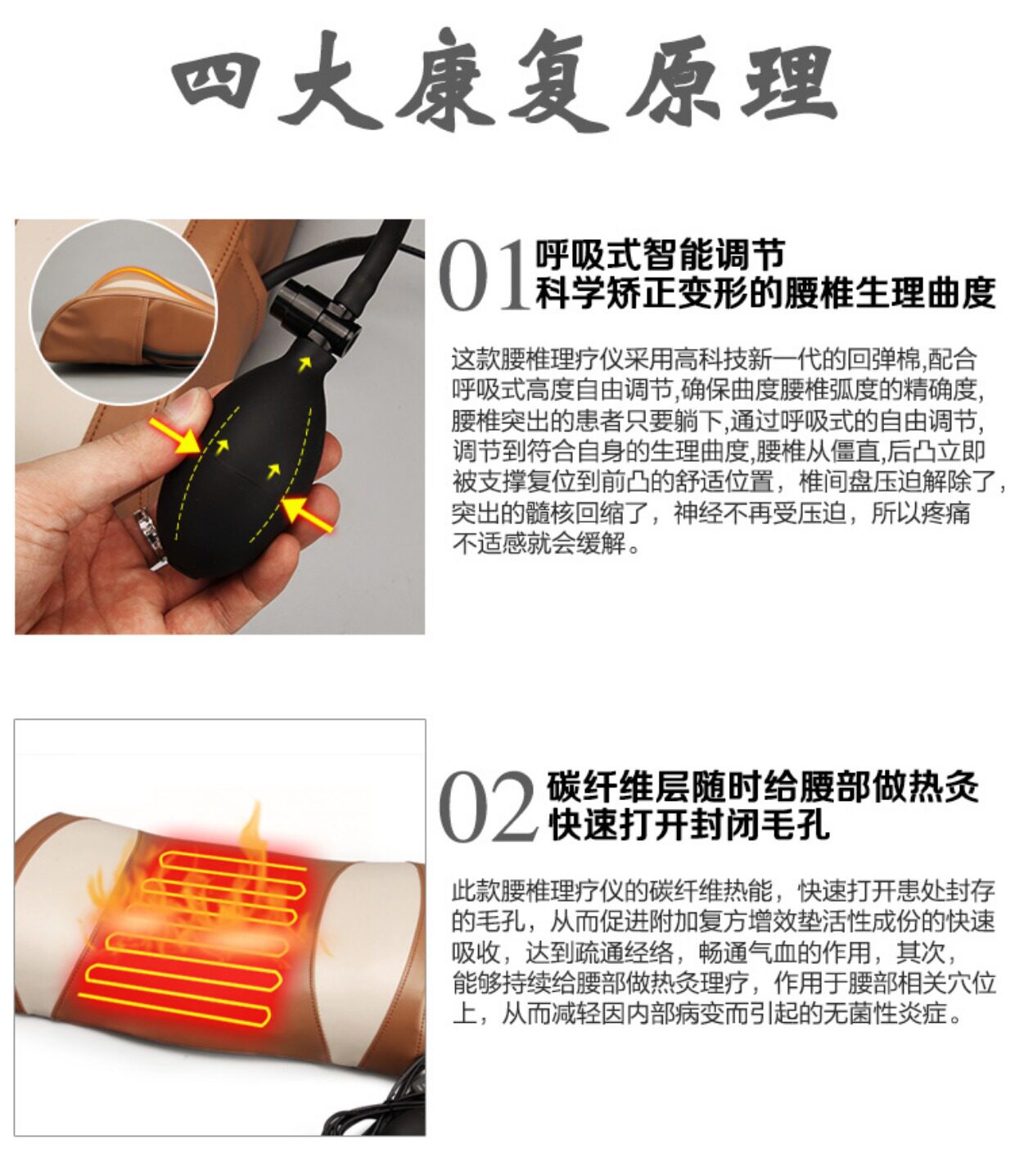 四大康复原理

01 呼吸式智能调节
科学矫正变形的腰椎生理曲度

这款腰椎理疗仪采用高科技新一代的回弹棉,配合呼吸式高度自由调节,确保曲度腰椎弧度的精确度,腰椎突出的患者只要躺下,通过呼吸式的自由调节,调节到符合自身的生理曲度,腰椎从僵直,后凸立即被支撑复位到前凸的舒适位置，椎间盘压迫解除了，突出的髓核回缩了，神经不再受压迫，所以疼痛不适感就会缓解。

02 碳纤维层随时给腰部做热灸
快速打开封闭毛孔

此款腰椎理疗仪的碳纤维热能，快速打开患处封存的毛孔，从而促进附加复方增效垫活性成份的快速吸收，达到疏通经络，畅通气血的作用，其次，能够持续给腰部做热灸理疗，作用于腰部相关穴位上，从而减轻因内部病变而引起的无菌性炎症。