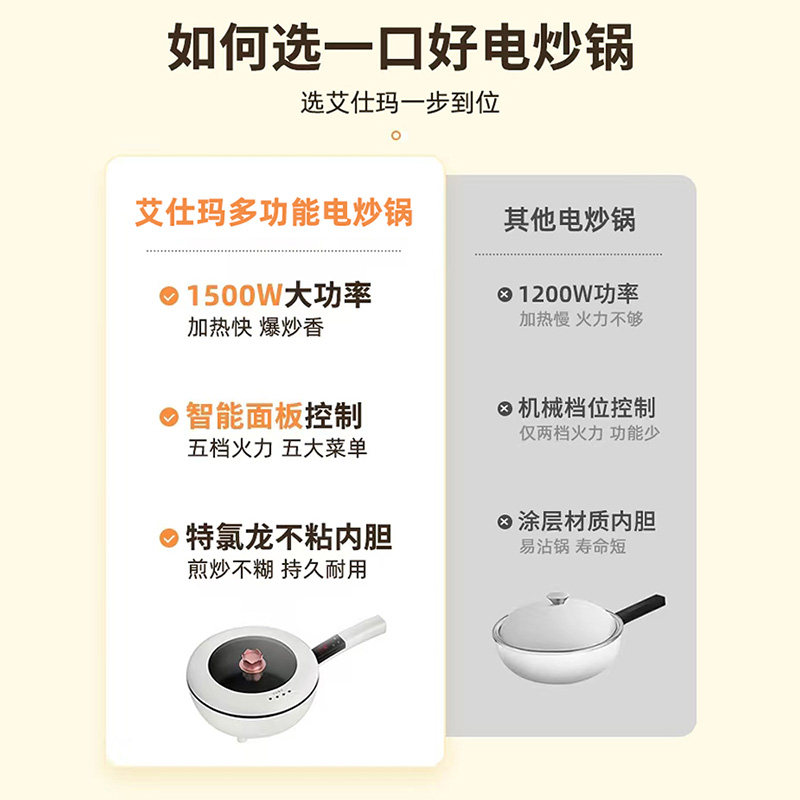 如何选一口好电炒锅

选艾仕玛一步到位

艾仕玛多功能电炒锅

1500W大功率
加热快 爆炒香

智能面板控制
五档火力 五大菜单

特氯龙不粘内胆
煎炒不糊 持久耐用

其他电炒锅

1200W功率
加热慢 火力不够

机械档位控制
仅两档火力 功能少

涂层材质内胆
易沾锅 寿命短