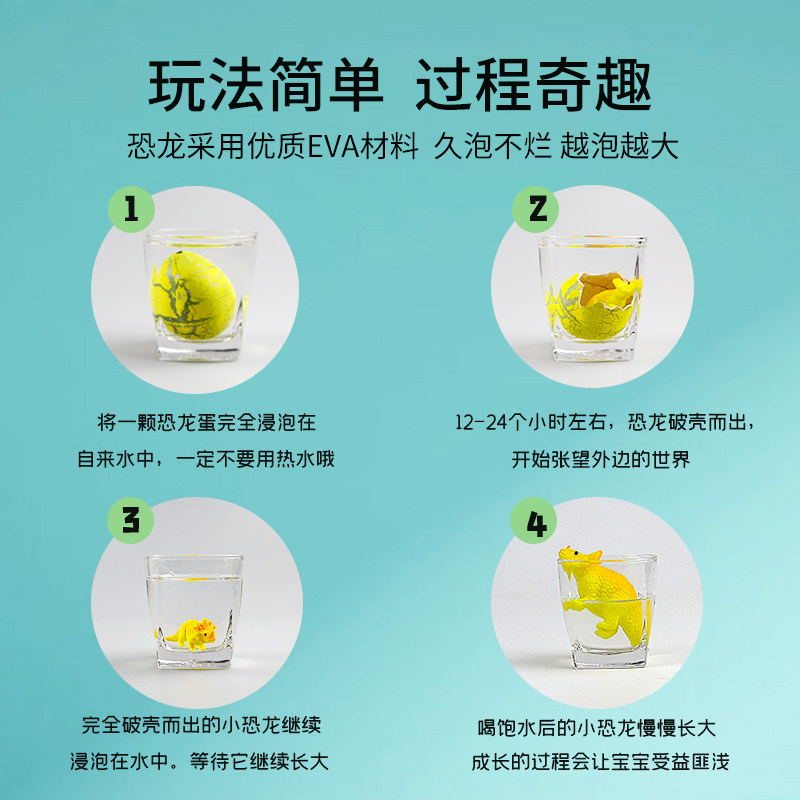 玩法简单 过程奇趣

恐龙采用优质EVA材料 久泡不烂 越泡越大

1

将一颗恐龙蛋完全浸泡在自来水中，一定不要用热水哦

2

12-24个小时左右，恐龙破壳而出，开始张望外边的世界

3

完全破壳而出的小恐龙继续浸泡在水中。等待它继续长大

4

喝饱水后的小恐龙慢慢长大成长的过程会让宝宝受益匪浅