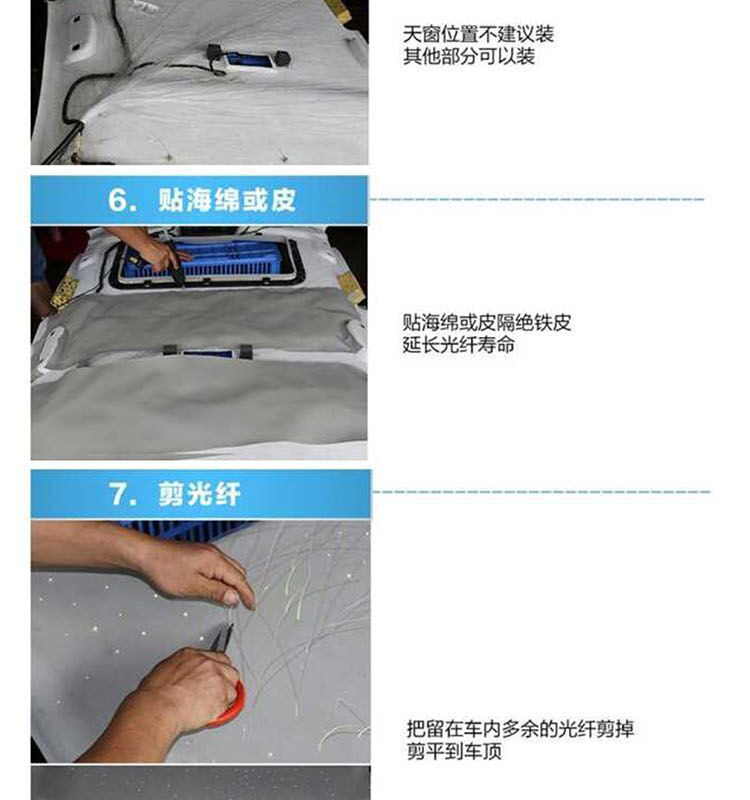 天窗位置不建议装
其他部分可以装

6. 贴海绵或皮

贴海绵或皮隔绝铁皮
延长光纤寿命

7. 剪光纤

把留在车内多余的光纤剪掉
剪平到车顶