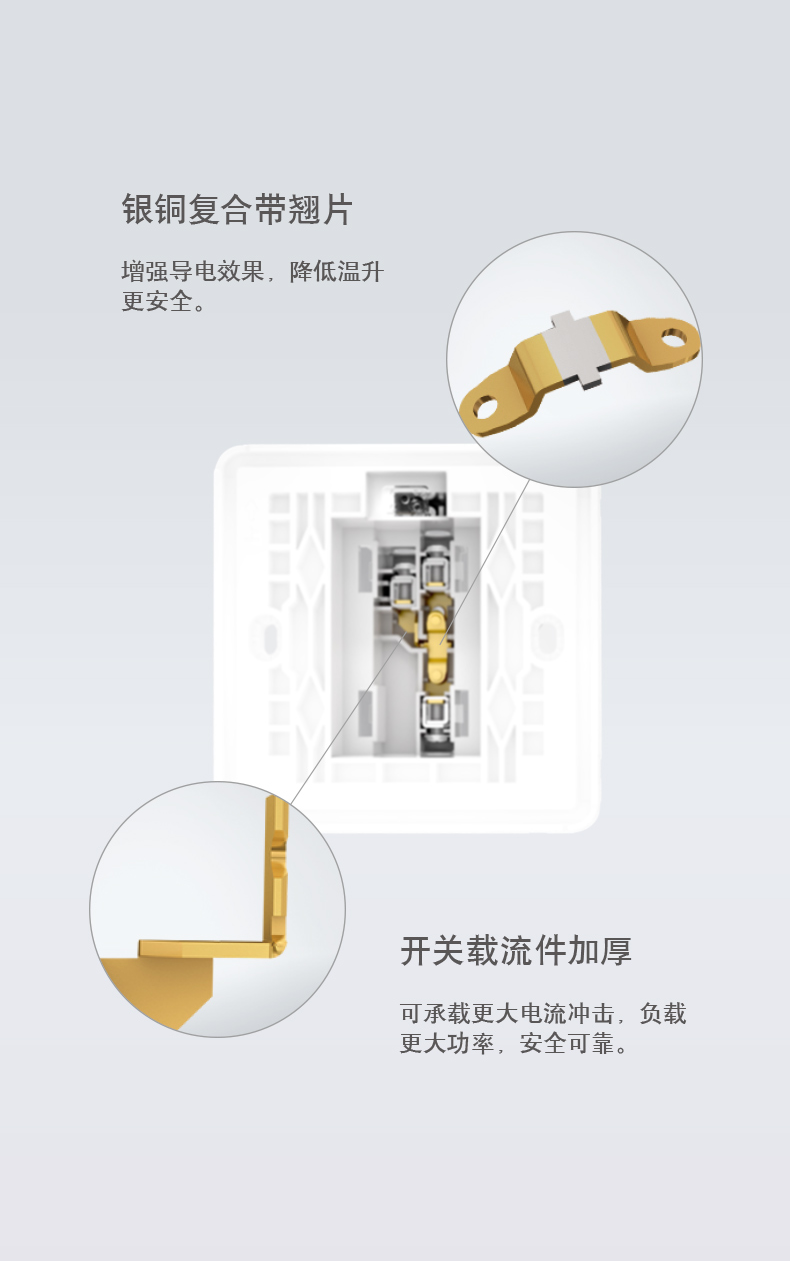 银铜复合带翘片

增强导电效果，降低温升更安全。

开关载流件加厚

可承载更大电流冲击，负载更大功率，安全可靠。